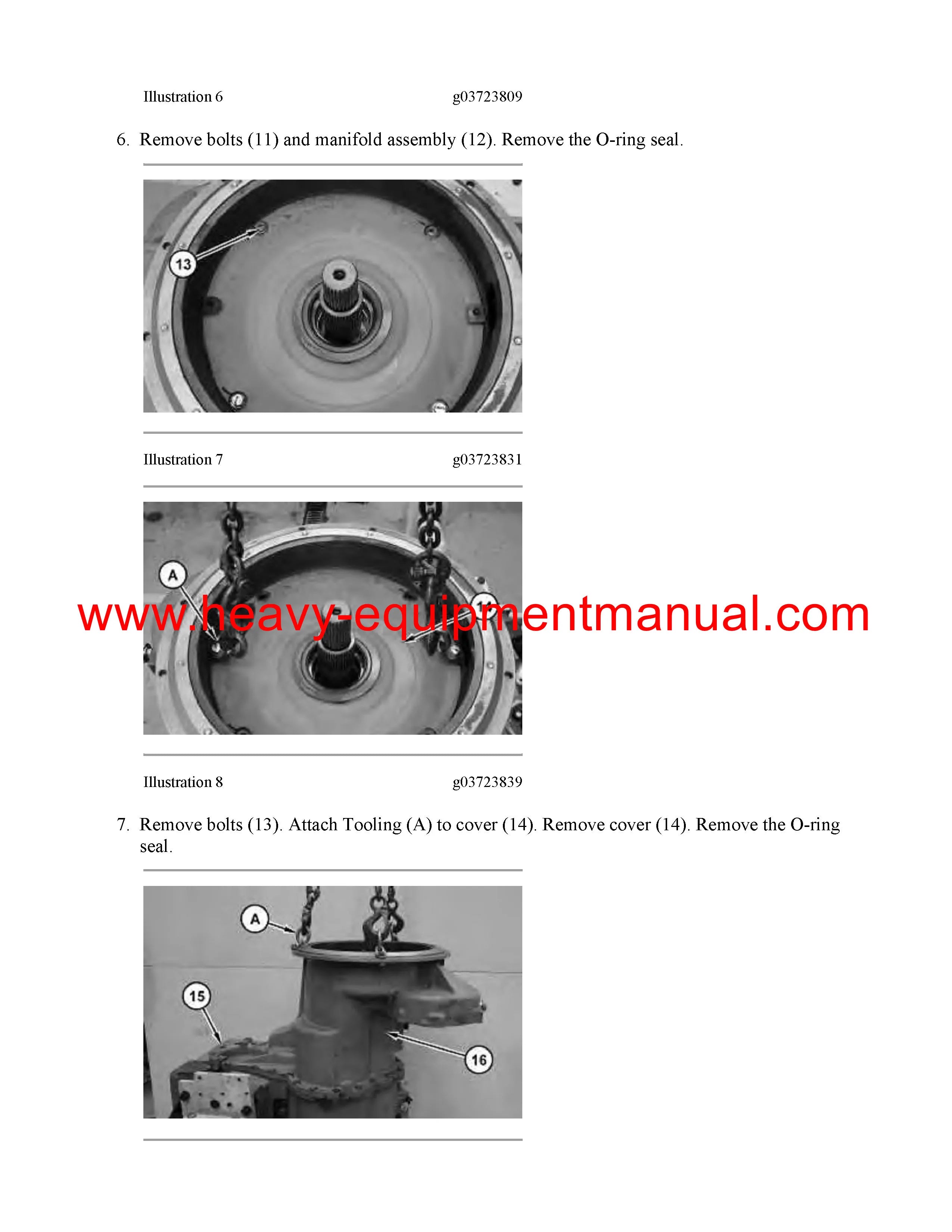 Illustration 6 g03723809

6. Remove bolts (11) and manifold assembly (12). Remove the O-ring seal.

13

Illustration 7 g03723831

A

14

www.heavy-equipmentmanual.com

Illustration 8 g03723839

7. Remove bolts (13). Attach Tooling (A) to cover (14). Remove cover (14). Remove the O-ring seal.

A

15

16