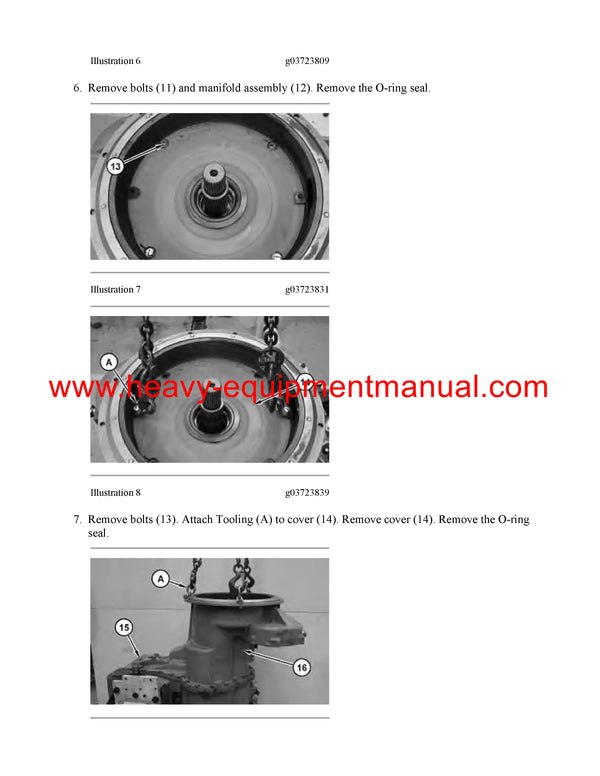 Illustration 6 g03723809

6. Remove bolts (11) and manifold assembly (12). Remove the O-ring seal.

13

Illustration 7 g03723831

A

14

www.heavy-equipmentmanual.com

Illustration 8 g03723839

7. Remove bolts (13). Attach Tooling (A) to cover (14). Remove cover (14). Remove the O-ring seal.

A

15

16