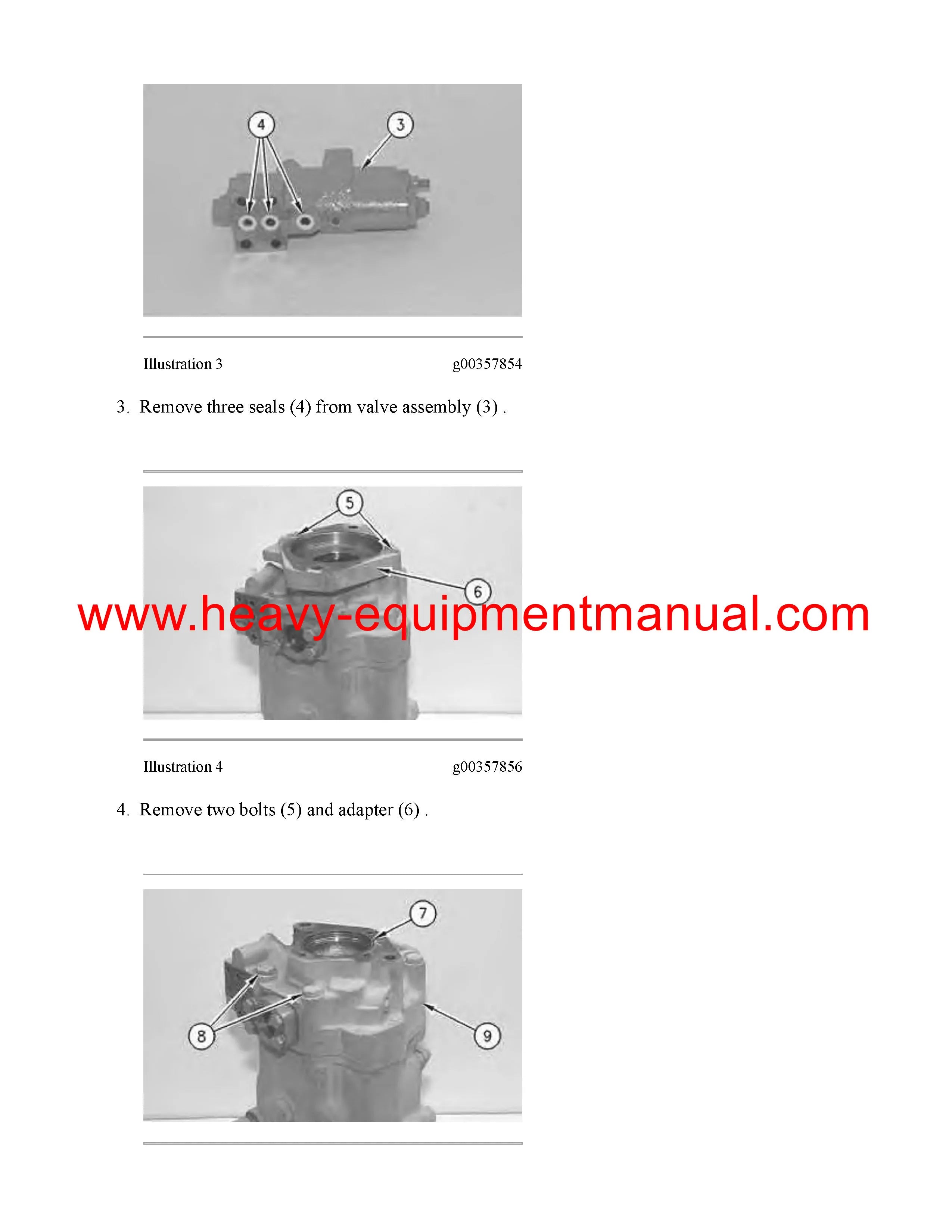 4

3

Illustration 3 g00357854

3. Remove three seals (4) from valve assembly (3) .

5

6

www.heavy-equipmentmanual.com

Illustration 4 g00357856

4. Remove two bolts (5) and adapter (6) .

7

8

9