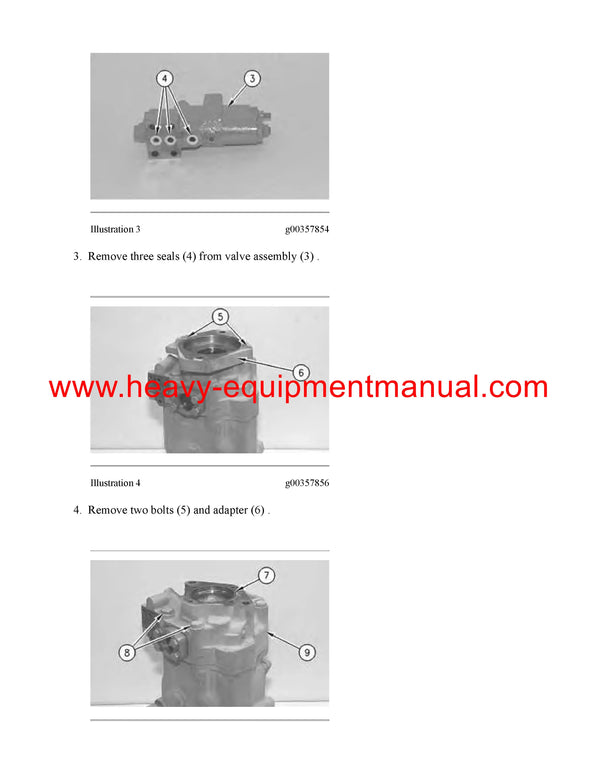 4
3

Illustration 3 g00357854

3. Remove three seals (4) from valve assembly (3) .

5
6

www.heavy-equipmentmanual.com

Illustration 4 g00357856

4. Remove two bolts (5) and adapter (6) .

7
8
9