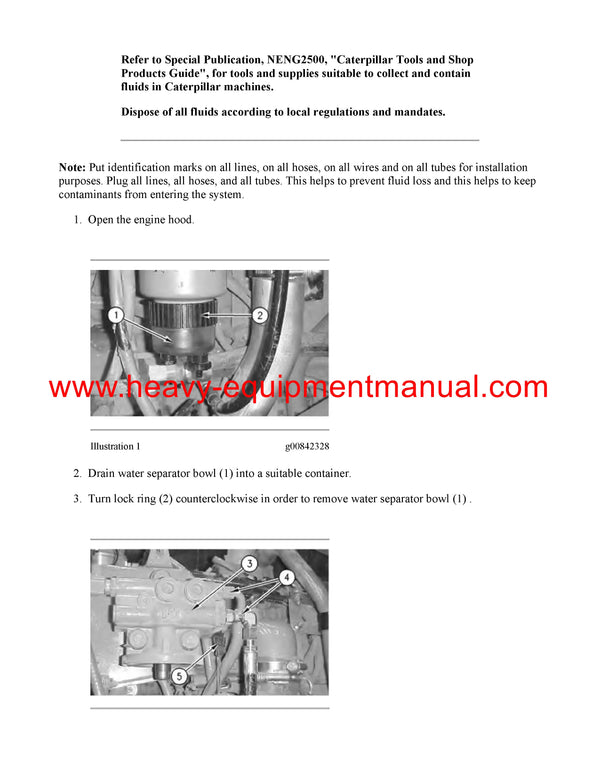 Refer to Special Publication, NENG2500, "Caterpillar Tools and Shop Products Guide", for tools and supplies suitable to collect and contain fluids in Caterpillar machines.

Dispose of all fluids according to local regulations and mandates.

Note: Put identification marks on all lines, on all hoses, on all wires and on all tubes for installation purposes. Plug all lines, all hoses, and all tubes. This helps to prevent fluid loss and this helps to keep contaminants from entering the system.

1. Open the engine hood.

1

2

www.heavy-equipmentmanual.com

Illustration 1 g00842328

2. Drain water separator bowl (1) into a suitable container.

3. Turn lock ring (2) counterclockwise in order to remove water separator bowl (1) .

3

4

5