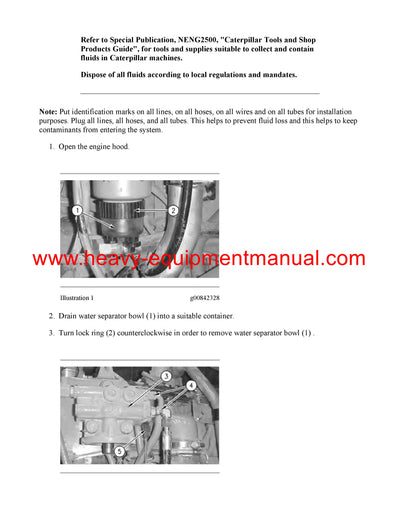 Refer to Special Publication, NENG2500, "Caterpillar Tools and Shop Products Guide", for tools and supplies suitable to collect and contain fluids in Caterpillar machines.

Dispose of all fluids according to local regulations and mandates.

Note: Put identification marks on all lines, on all hoses, on all wires and on all tubes for installation purposes. Plug all lines, all hoses, and all tubes. This helps to prevent fluid loss and this helps to keep contaminants from entering the system.

1. Open the engine hood.

1

2

www.heavy-equipmentmanual.com

Illustration 1 g00842328

2. Drain water separator bowl (1) into a suitable container.

3. Turn lock ring (2) counterclockwise in order to remove water separator bowl (1) .

3

4

5