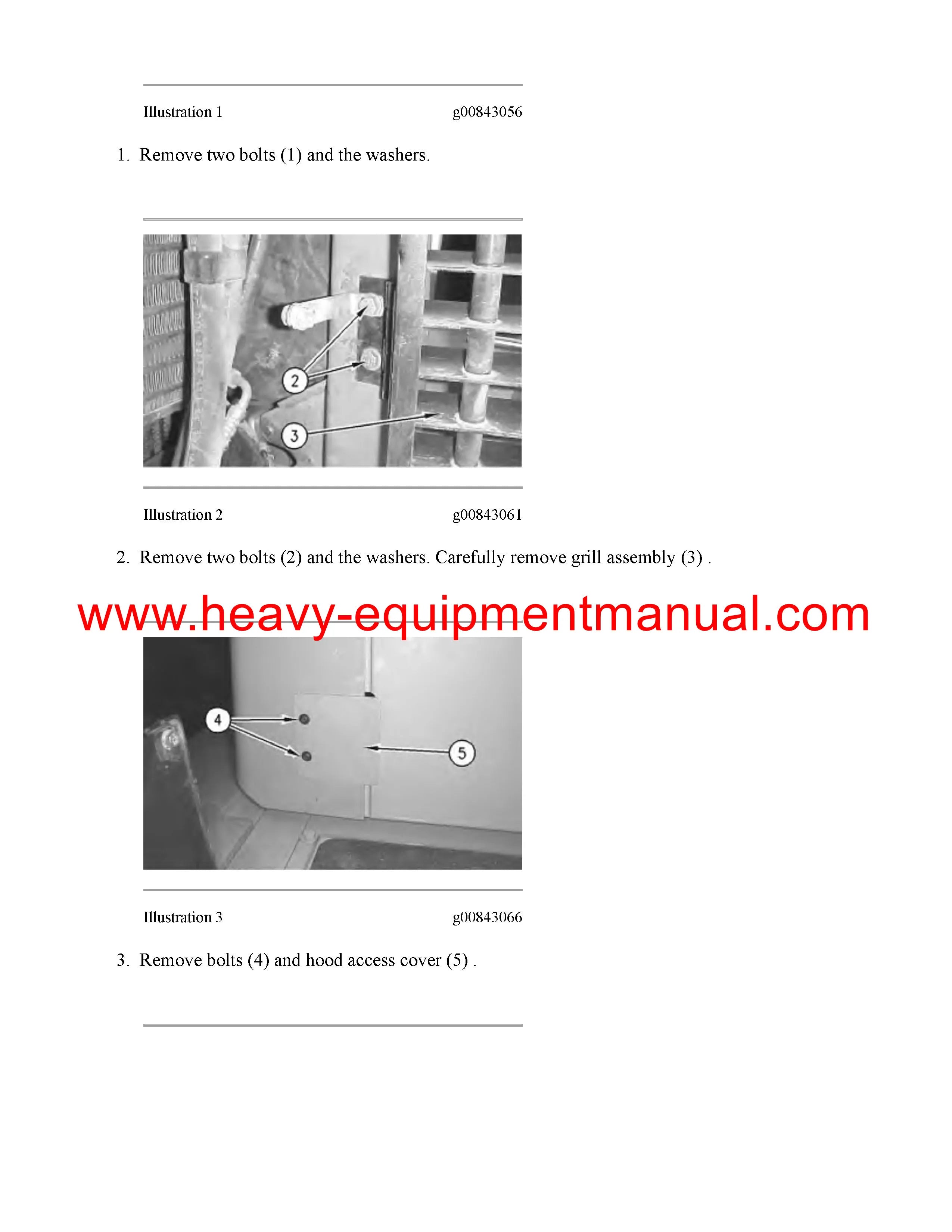 Illustration 1 g00843056

1. Remove two bolts (1) and the washers.

2

3

Illustration 2 g00843061

2. Remove two bolts (2) and the washers. Carefully remove grill assembly (3) .

www.heavy-equipmentmanual.com

4

5

Illustration 3 g00843066

3. Remove bolts (4) and hood access cover (5) .