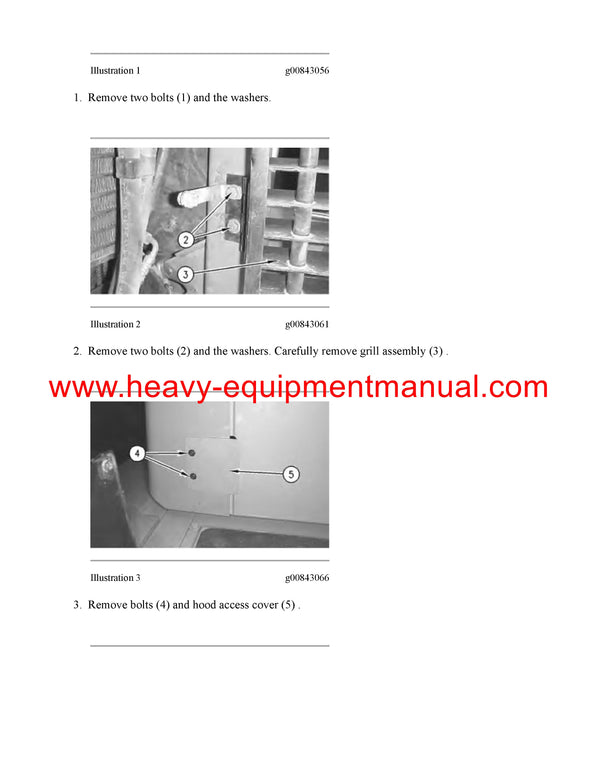 Illustration 1 g00843056

1. Remove two bolts (1) and the washers.

2

3

Illustration 2 g00843061

2. Remove two bolts (2) and the washers. Carefully remove grill assembly (3) .

www.heavy-equipmentmanual.com

4

5

Illustration 3 g00843066

3. Remove bolts (4) and hood access cover (5) .