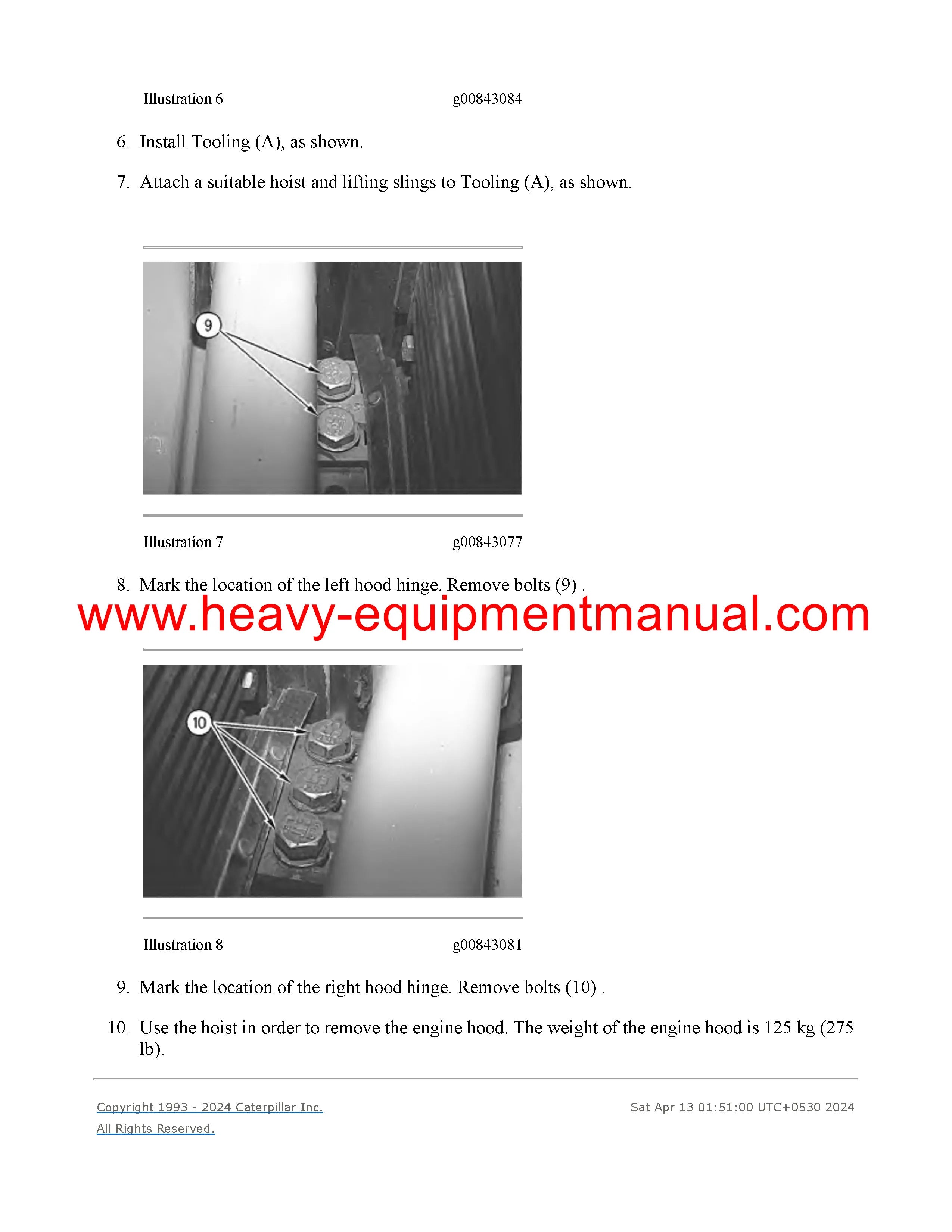 Illustration 6 g00843084

6. Install Tooling (A), as shown.

7. Attach a suitable hoist and lifting slings to Tooling (A), as shown.

9

Illustration 7 g00843077

8. Mark the location of the left hood hinge. Remove bolts (9) .

www.heavy-equipmentmanual.com

10

Illustration 8 g00843081

9. Mark the location of the right hood hinge. Remove bolts (10) .

10. Use the hoist in order to remove the engine hood. The weight of the engine hood is 125 kg (275 lb).

Copyright 1993 - 2024 Caterpillar Inc.
All Rights Reserved.

Sat Apr 13 01:51:00 UTC+0530 2024