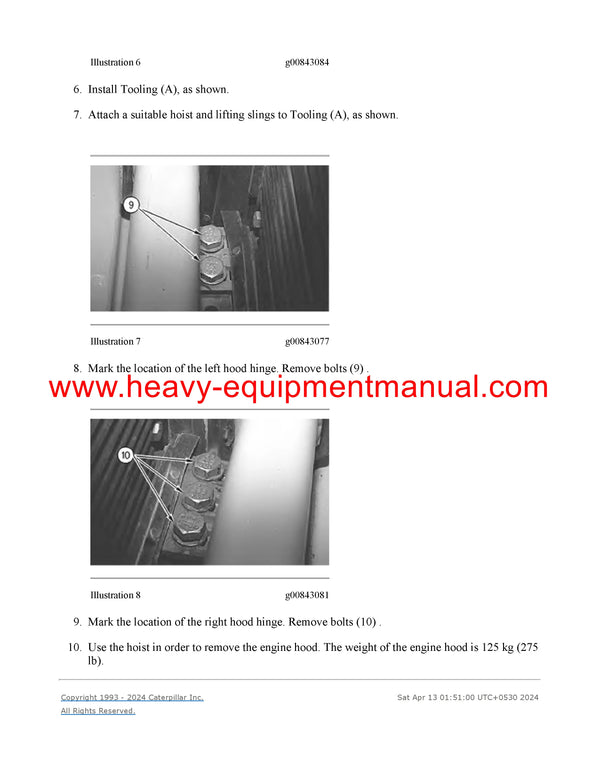 Illustration 6 g00843084

6. Install Tooling (A), as shown.

7. Attach a suitable hoist and lifting slings to Tooling (A), as shown.

9

Illustration 7 g00843077

8. Mark the location of the left hood hinge. Remove bolts (9) .

www.heavy-equipmentmanual.com

10

Illustration 8 g00843081

9. Mark the location of the right hood hinge. Remove bolts (10) .

10. Use the hoist in order to remove the engine hood. The weight of the engine hood is 125 kg (275 lb).

Copyright 1993 - 2024 Caterpillar Inc.
All Rights Reserved.

Sat Apr 13 01:51:00 UTC+0530 2024