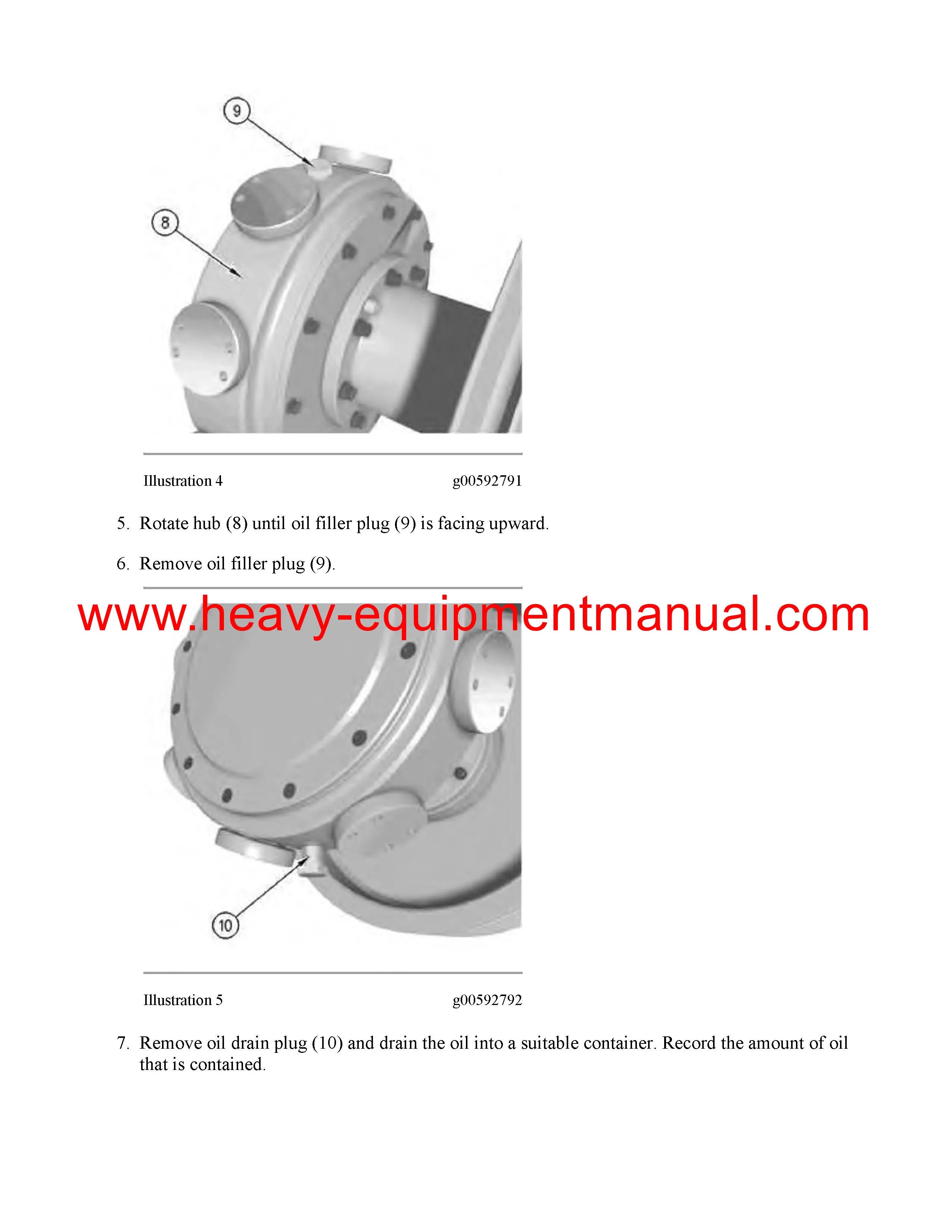 9

8

Illustration 4 g00592791

5. Rotate hub (8) until oil filler plug (9) is facing upward.

6. Remove oil filler plug (9).

www.heavy-equipmentmanual.com

10

Illustration 5 g00592792

7. Remove oil drain plug (10) and drain the oil into a suitable container. Record the amount of oil that is contained.