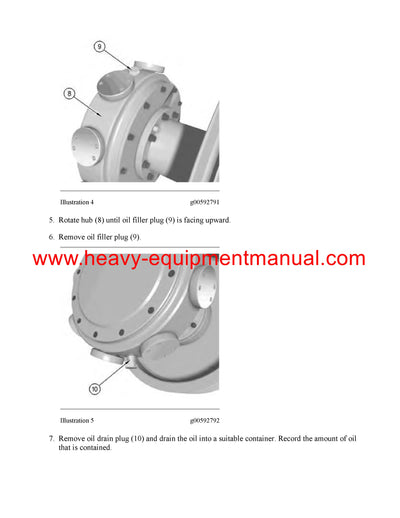 9

8

Illustration 4 g00592791

5. Rotate hub (8) until oil filler plug (9) is facing upward.

6. Remove oil filler plug (9).

www.heavy-equipmentmanual.com

10

Illustration 5 g00592792

7. Remove oil drain plug (10) and drain the oil into a suitable container. Record the amount of oil that is contained.