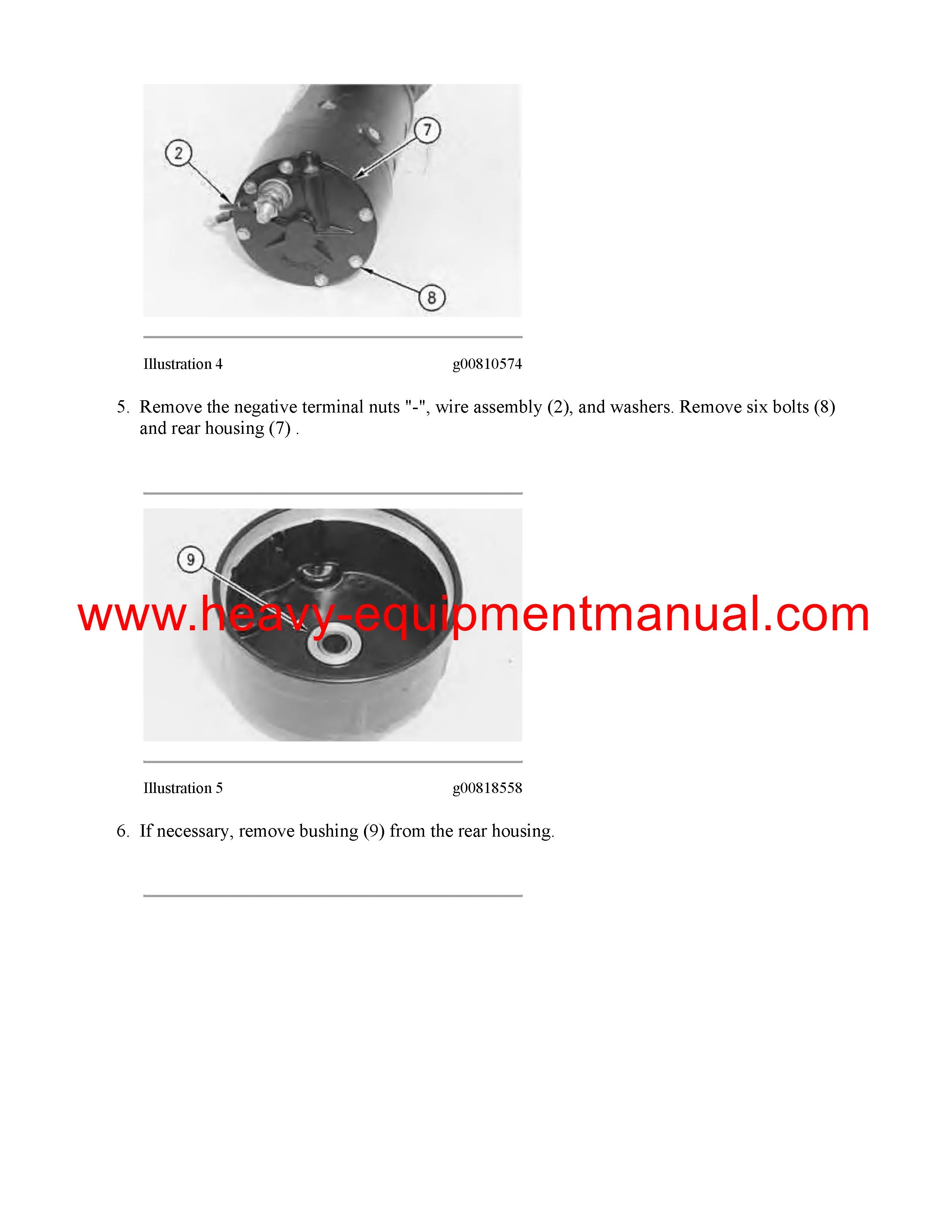 2

7

8

Illustration 4 g00810574

5. Remove the negative terminal nuts "-", wire assembly (2), and washers. Remove six bolts (8) and rear housing (7) .

9

www.heavy-equipmentmanual.com

Illustration 5 g00818558

6. If necessary, remove bushing (9) from the rear housing.