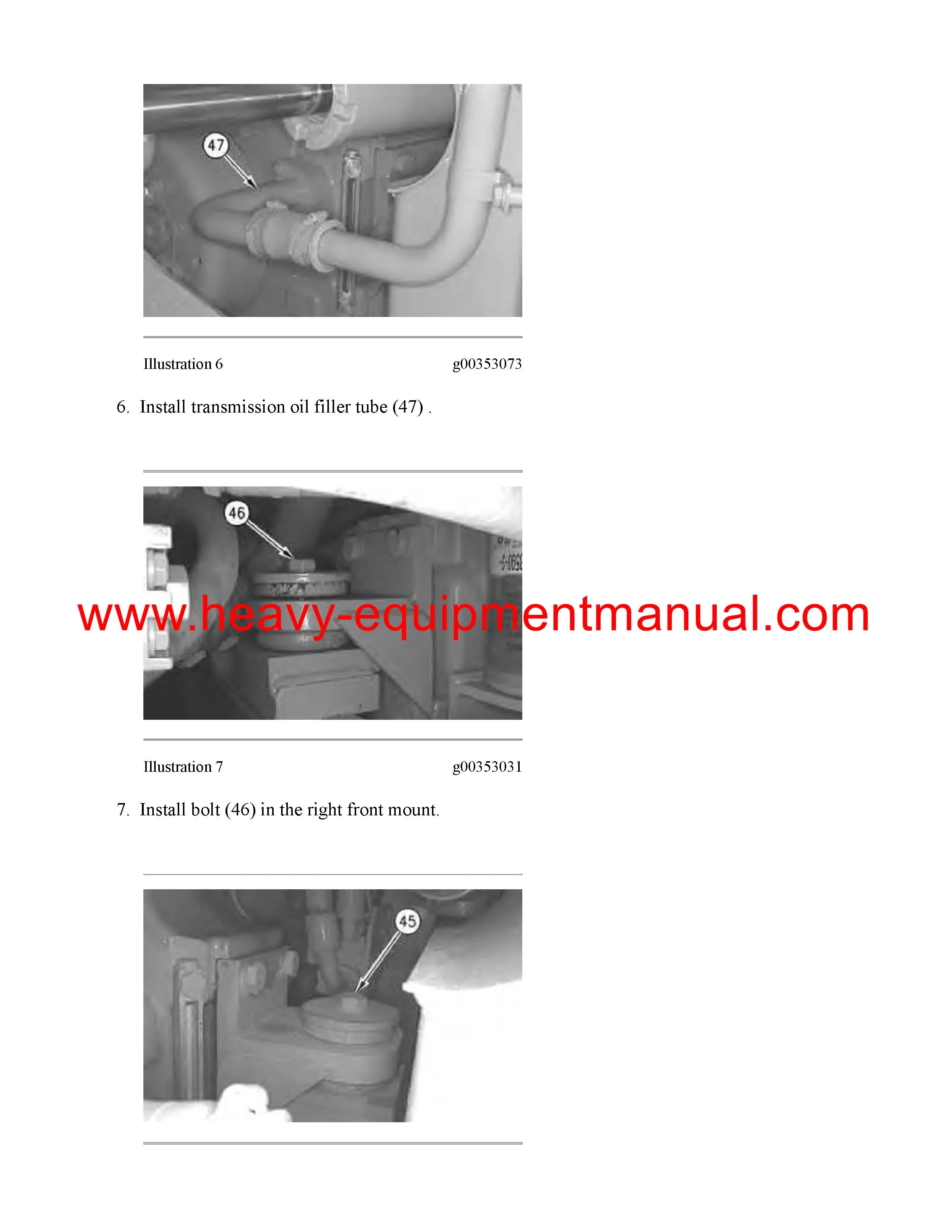 47

Illustration 6 g00353073

6. Install transmission oil filler tube (47) .

46

www.heavy-equipmentmanual.com

Illustration 7 g00353031

7. Install bolt (46) in the right front mount.

45