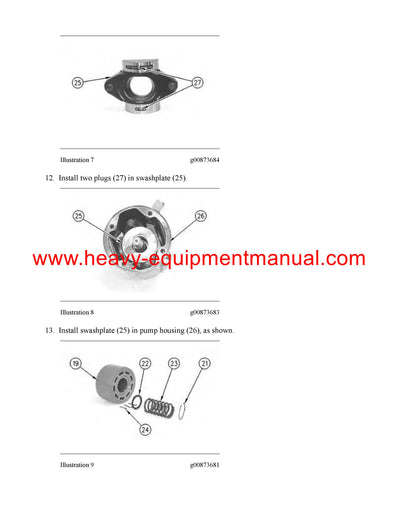 25

27

Illustration 7 g00873684

12. Install two plugs (27) in swashplate (25).

25

26

www.heavy-equipmentmanual.com

Illustration 8 g00873683

13. Install swashplate (25) in pump housing (26), as shown.

19

22

23

21

24

Illustration 9 g00873681