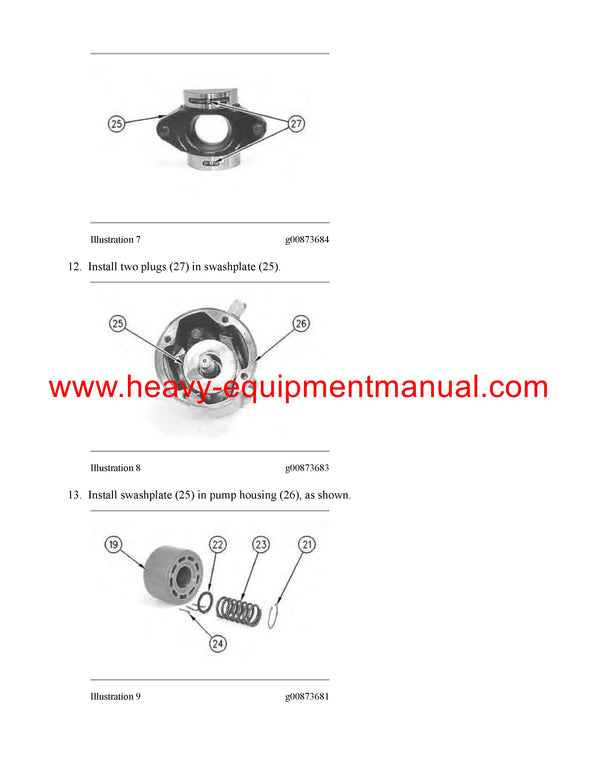 25

27

Illustration 7 g00873684

12. Install two plugs (27) in swashplate (25).

25

26

www.heavy-equipmentmanual.com

Illustration 8 g00873683

13. Install swashplate (25) in pump housing (26), as shown.

19

22

23

21

24

Illustration 9 g00873681