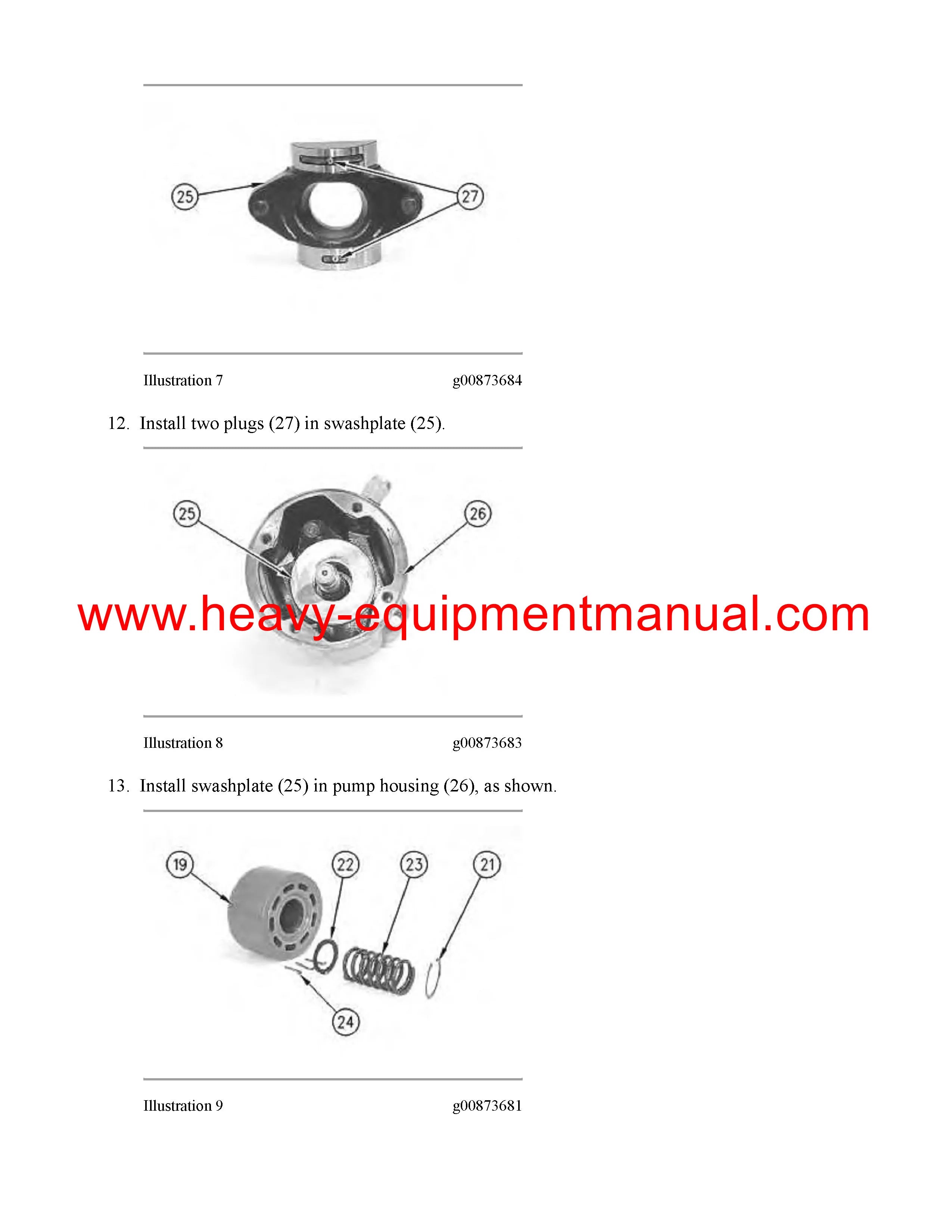 25

27

Illustration 7 g00873684

12. Install two plugs (27) in swashplate (25).

25

26

www.heavy-equipmentmanual.com

Illustration 8 g00873683

13. Install swashplate (25) in pump housing (26), as shown.

19

22

23

21

24

Illustration 9 g00873681