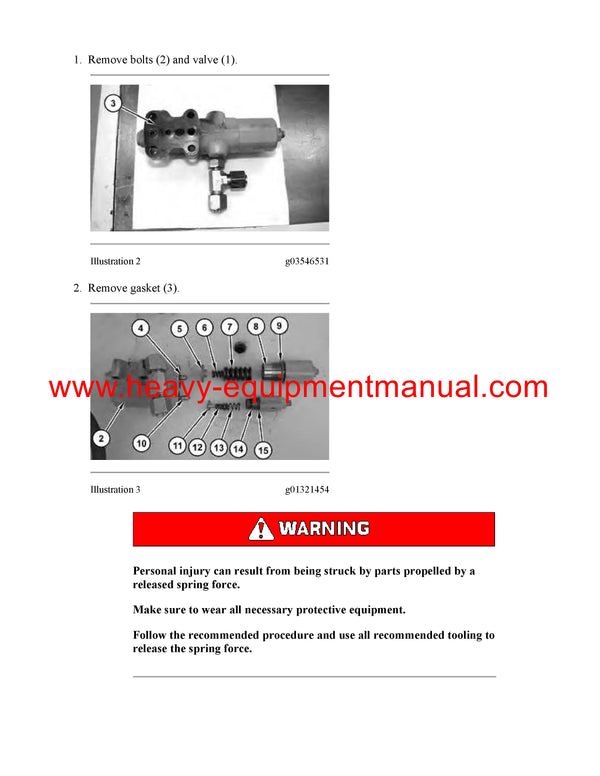 1. Remove bolts (2) and valve (1).

3

Illustration 2 g03546531

2. Remove gasket (3).

4 5 6 7 8 9

www.heavy-equipmentmanual.com

2 10 11 12 13 14 15

Illustration 3 g01321454

WARNING

Personal injury can result from being struck by parts propelled by a released spring force.

Make sure to wear all necessary protective equipment.

Follow the recommended procedure and use all recommended tooling to release the spring force.