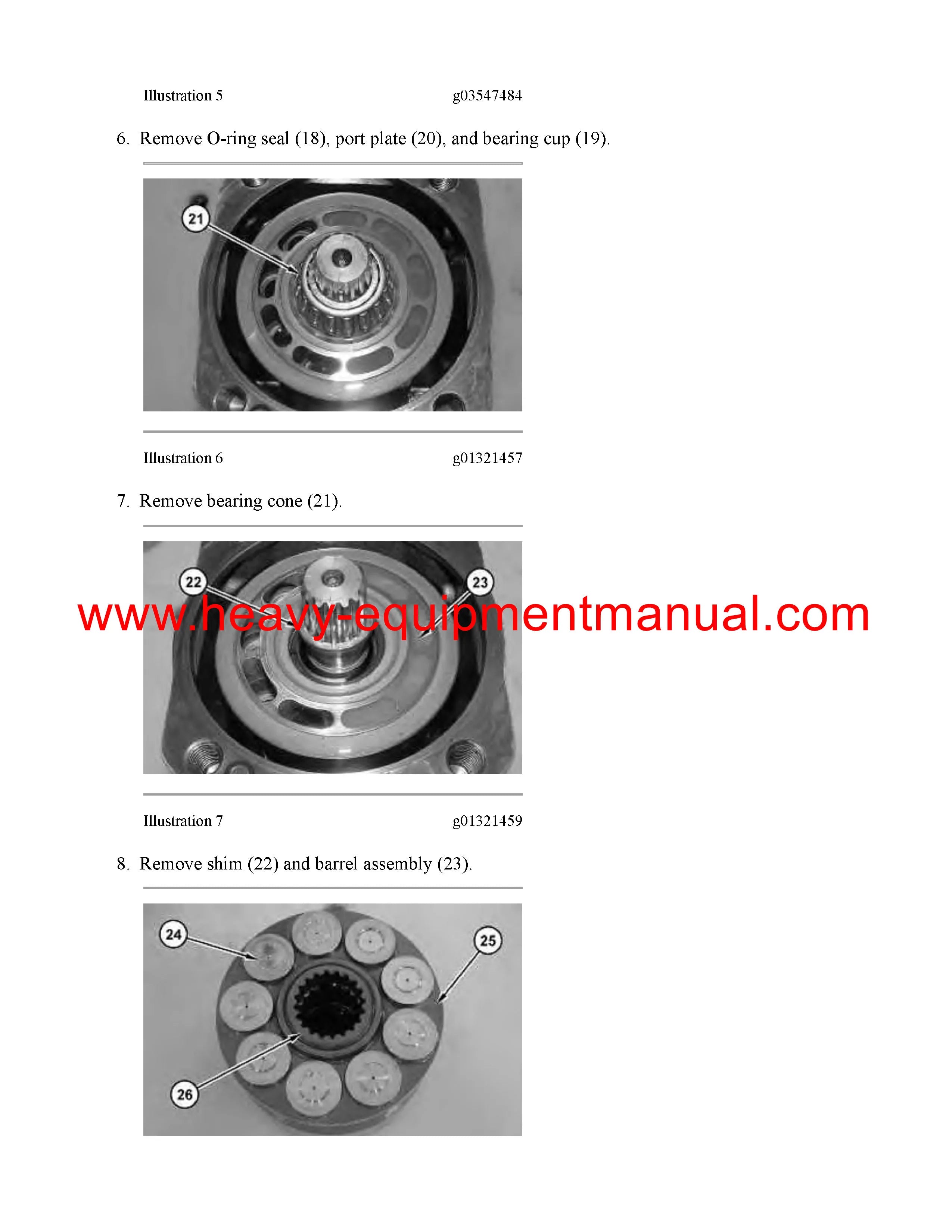 Illustration 5 g03547484

6. Remove O-ring seal (18), port plate (20), and bearing cup (19).

21

Illustration 6 g01321457

7. Remove bearing cone (21).

22

23

www.heavy-equipmentmanual.com

Illustration 7 g01321459

8. Remove shim (22) and barrel assembly (23).

24

25

26