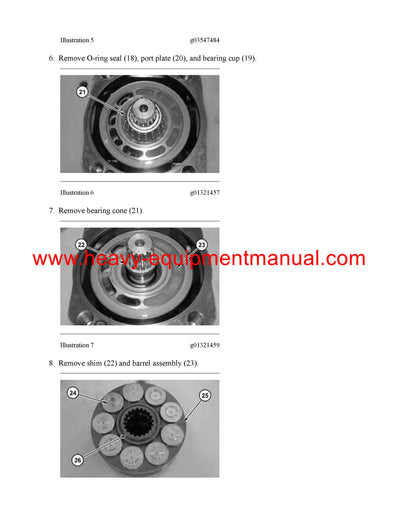 Illustration 5 g03547484

6. Remove O-ring seal (18), port plate (20), and bearing cup (19).

21

Illustration 6 g01321457

7. Remove bearing cone (21).

22

23

www.heavy-equipmentmanual.com

Illustration 7 g01321459

8. Remove shim (22) and barrel assembly (23).

24

25

26