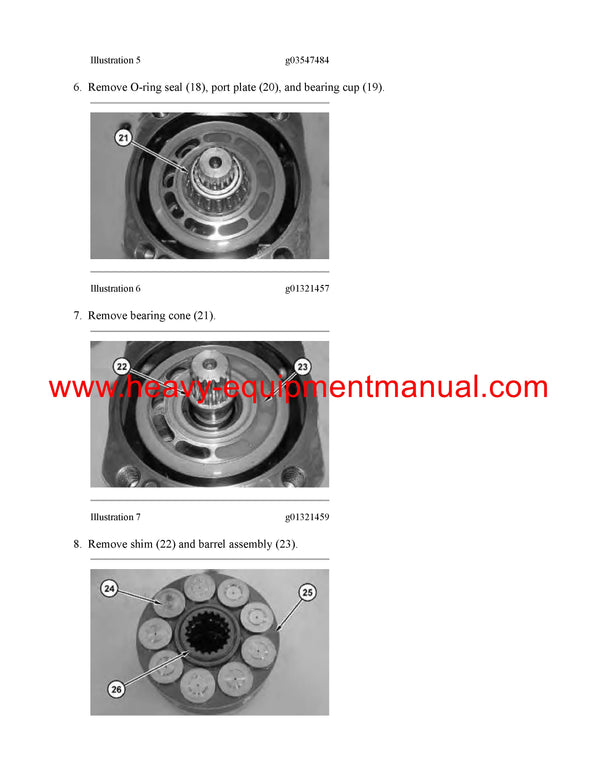 Illustration 5 g03547484

6. Remove O-ring seal (18), port plate (20), and bearing cup (19).

21

Illustration 6 g01321457

7. Remove bearing cone (21).

22

23

www.heavy-equipmentmanual.com

Illustration 7 g01321459

8. Remove shim (22) and barrel assembly (23).

24

25

26