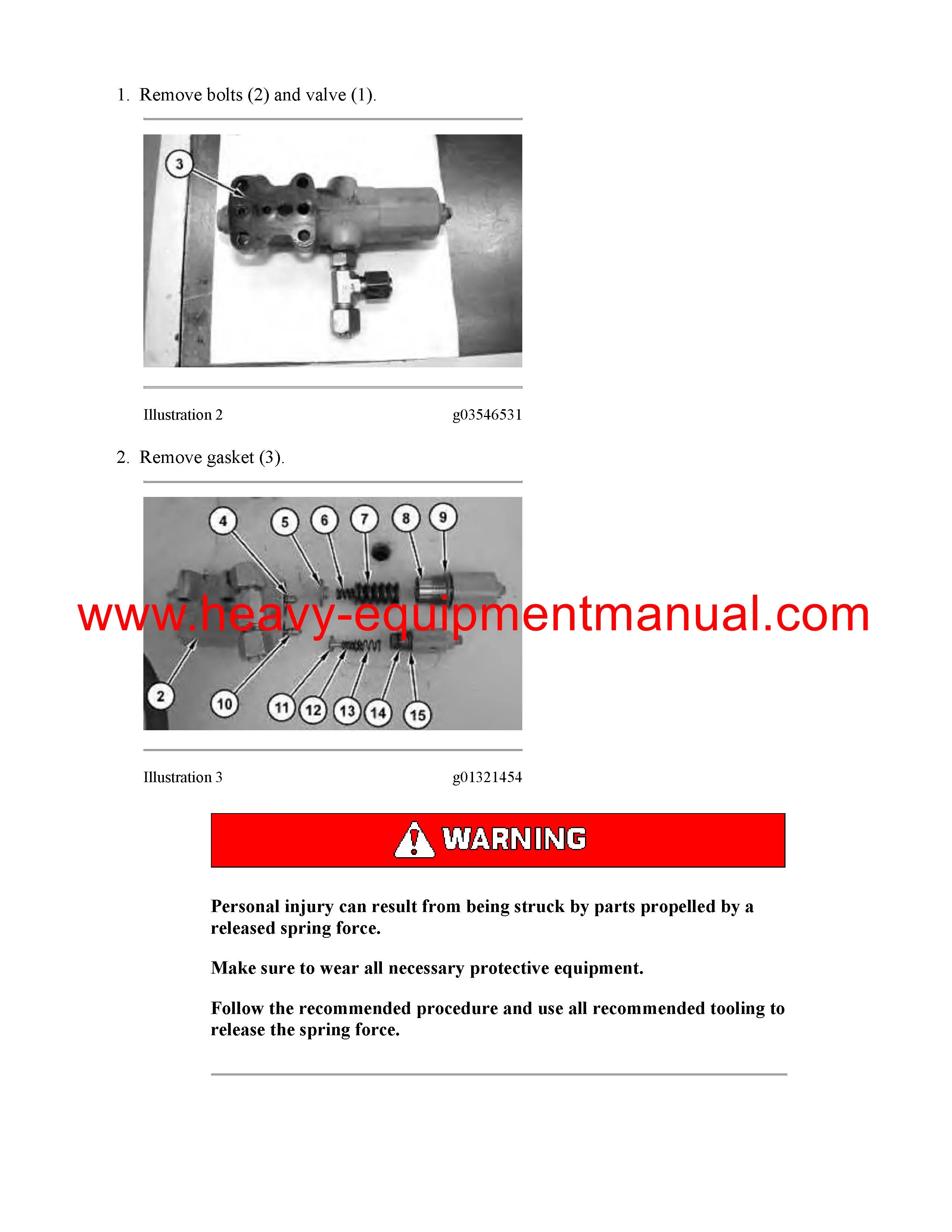 1. Remove bolts (2) and valve (1).

3

Illustration 2 g03546531

2. Remove gasket (3).

4 5 6 7 8 9

www.heavy-equipmentmanual.com

2 10 11 12 13 14 15

Illustration 3 g01321454

WARNING

Personal injury can result from being struck by parts propelled by a released spring force.

Make sure to wear all necessary protective equipment.

Follow the recommended procedure and use all recommended tooling to release the spring force.