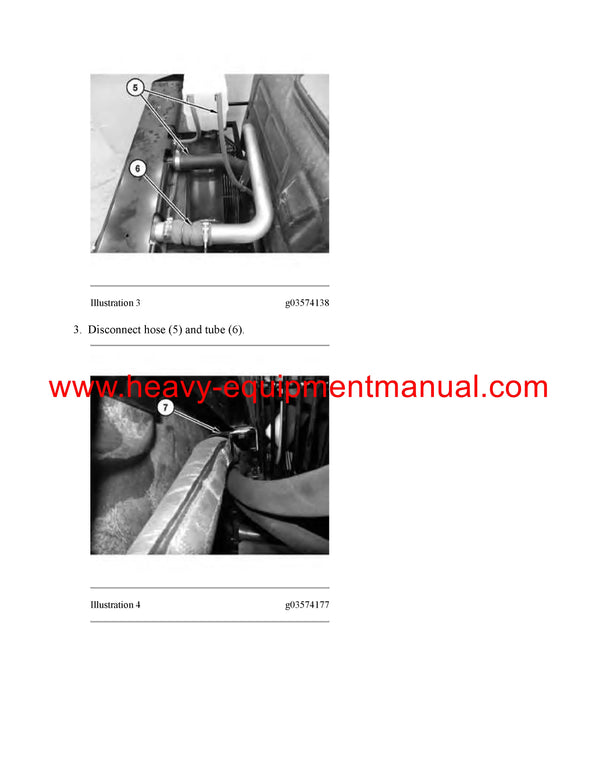 5

6

Illustration 3 g03574138

3. Disconnect hose (5) and tube (6).

www.heavy-equipmentmanual.com

7

Illustration 4 g03574177