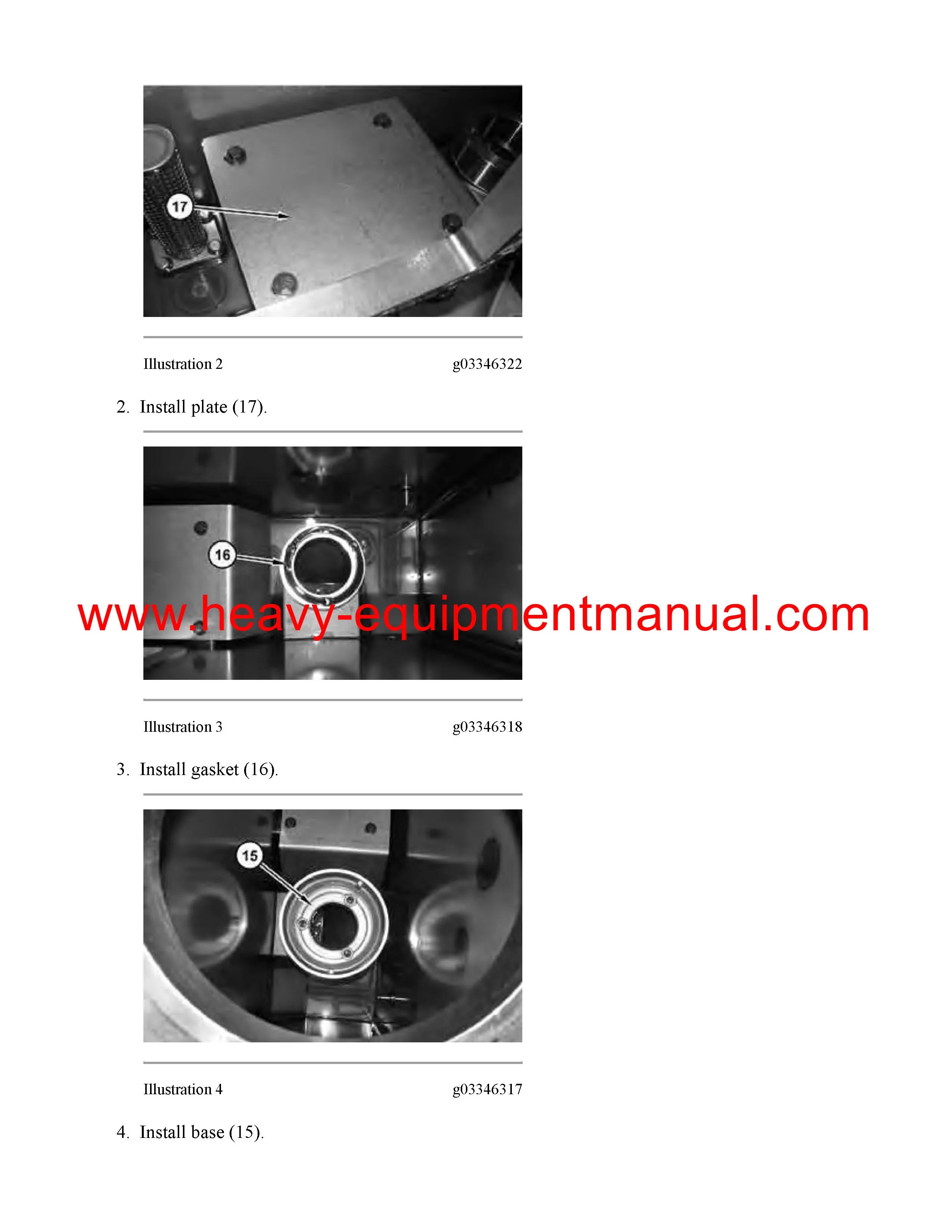 17

Illustration 2 g03346322

2. Install plate (17).

16

www.heavy-equipmentmanual.com

Illustration 3 g03346318

3. Install gasket (16).

15

Illustration 4 g03346317

4. Install base (15).