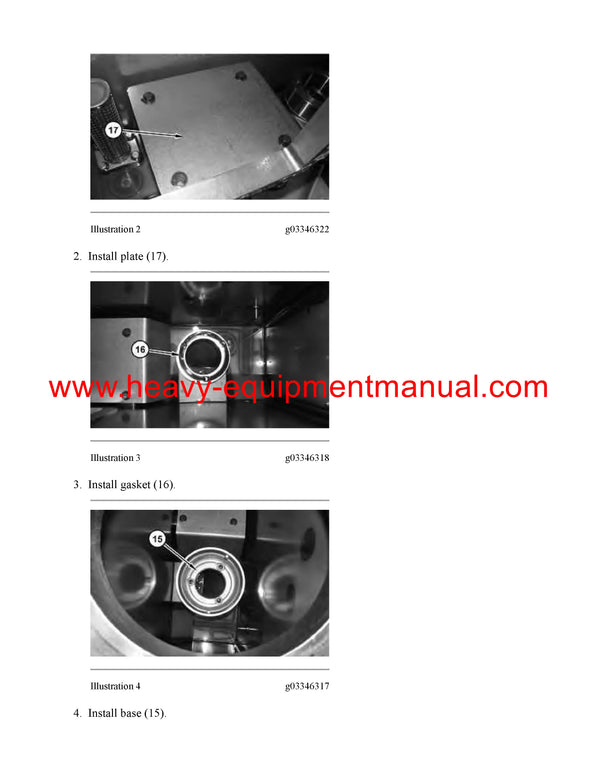 17

Illustration 2 g03346322

2. Install plate (17).

16

www.heavy-equipmentmanual.com

Illustration 3 g03346318

3. Install gasket (16).

15

Illustration 4 g03346317

4. Install base (15).