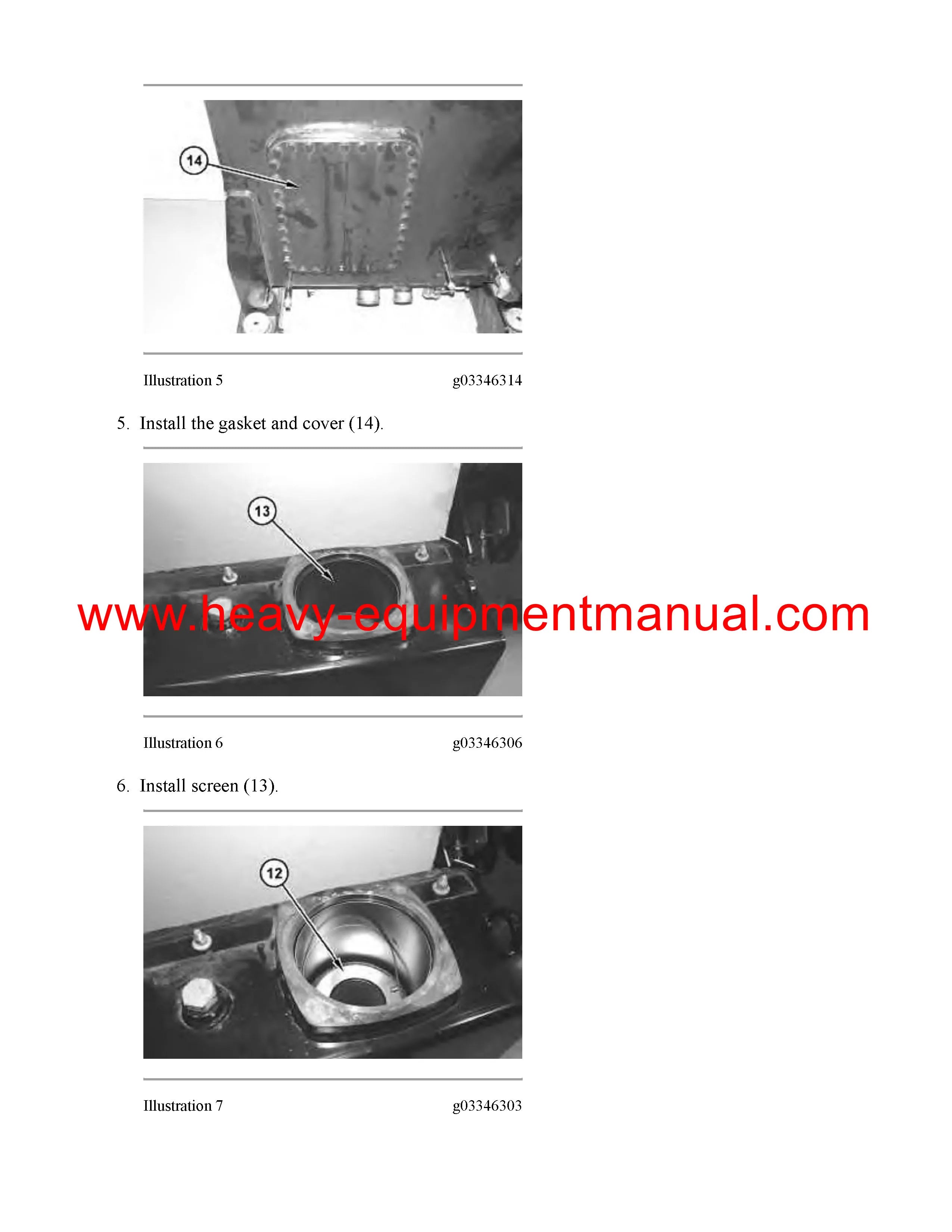 14

Illustration 5 g03346314

5. Install the gasket and cover (14).

13

www.heavy-equipmentmanual.com

Illustration 6 g03346306

6. Install screen (13).

12

Illustration 7 g03346303