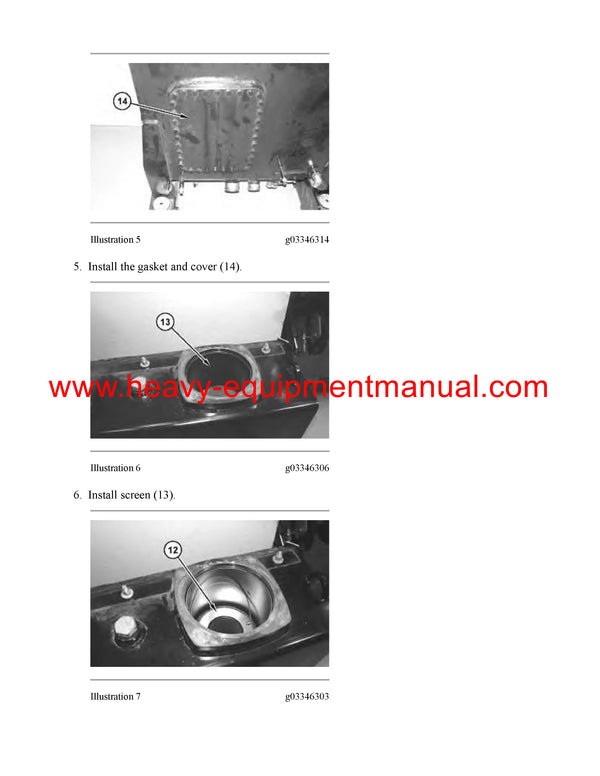 14

Illustration 5 g03346314

5. Install the gasket and cover (14).

13

www.heavy-equipmentmanual.com

Illustration 6 g03346306

6. Install screen (13).

12

Illustration 7 g03346303