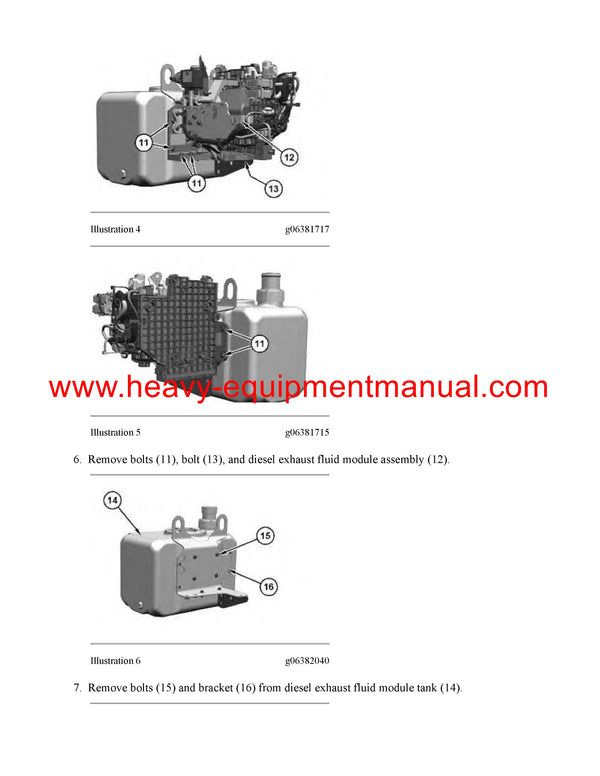 11
12
11
13

Illustration 4 g06381717

11

www.heavy-equipmentmanual.com

Illustration 5 g06381715

6. Remove bolts (11), bolt (13), and diesel exhaust fluid module assembly (12).

14
15
16

Illustration 6 g06382040

7. Remove bolts (15) and bracket (16) from diesel exhaust fluid module tank (14).