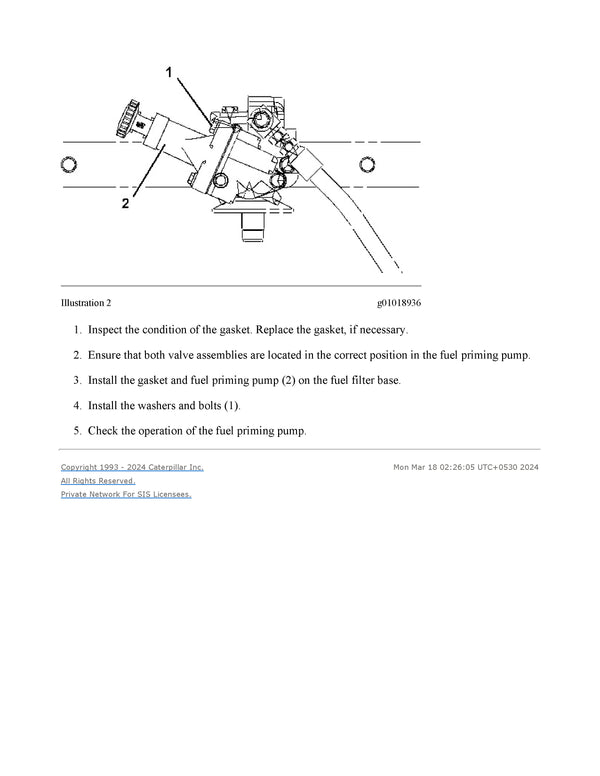 1

2

Illustration 2 g01018936

1. Inspect the condition of the gasket. Replace the gasket, if necessary.

2. Ensure that both valve assemblies are located in the correct position in the fuel priming pump.

3. Install the gasket and fuel priming pump (2) on the fuel filter base.

4. Install the washers and bolts (1).

5. Check the operation of the fuel priming pump.

Copyright 1993 - 2024 Caterpillar Inc.
All Rights Reserved.
Private Network For SIS Licensees.

Mon Mar 18 02:26:05 UTC+0530 2024