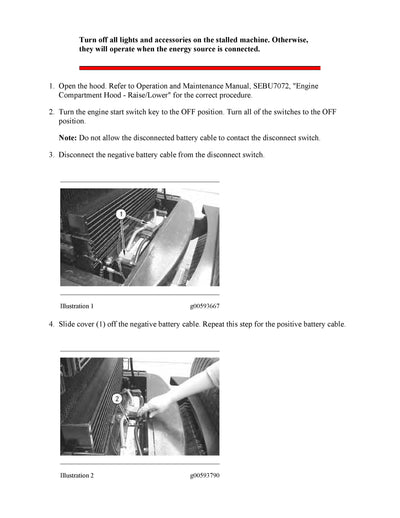 Turn off all lights and accessories on the stalled machine. Otherwise, they will operate when the energy source is connected.

1. Open the hood. Refer to Operation and Maintenance Manual, SEBU7072, "Engine Compartment Hood - Raise/Lower" for the correct procedure.

2. Turn the engine start switch key to the OFF position. Turn all of the switches to the OFF position.

Note: Do not allow the disconnected battery cable to contact the disconnect switch.

3. Disconnect the negative battery cable from the disconnect switch.

1

Illustration 1 g00593667

4. Slide cover (1) off the negative battery cable. Repeat this step for the positive battery cable.

2

Illustration 2 g00593790