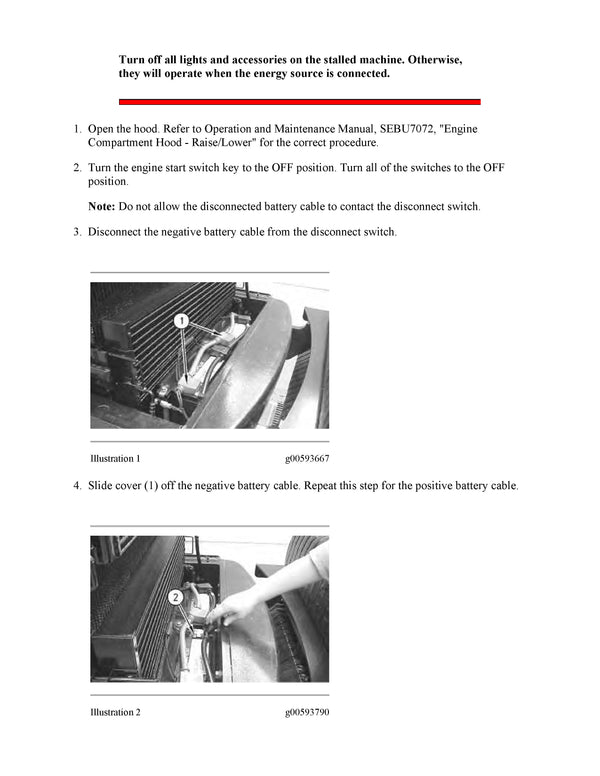 Turn off all lights and accessories on the stalled machine. Otherwise, they will operate when the energy source is connected.

1. Open the hood. Refer to Operation and Maintenance Manual, SEBU7072, "Engine Compartment Hood - Raise/Lower" for the correct procedure.

2. Turn the engine start switch key to the OFF position. Turn all of the switches to the OFF position.

Note: Do not allow the disconnected battery cable to contact the disconnect switch.

3. Disconnect the negative battery cable from the disconnect switch.

1

Illustration 1 g00593667

4. Slide cover (1) off the negative battery cable. Repeat this step for the positive battery cable.

2

Illustration 2 g00593790