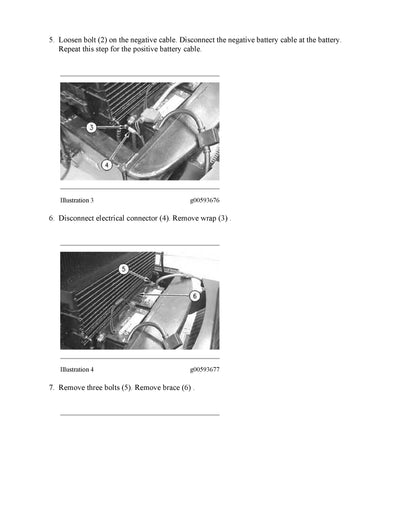 5. Loosen bolt (2) on the negative cable. Disconnect the negative battery cable at the battery. Repeat this step for the positive battery cable.

3

4

Illustration 3 g00593676

6. Disconnect electrical connector (4). Remove wrap (3) .

5

6

Illustration 4 g00593677

7. Remove three bolts (5). Remove brace (6) .