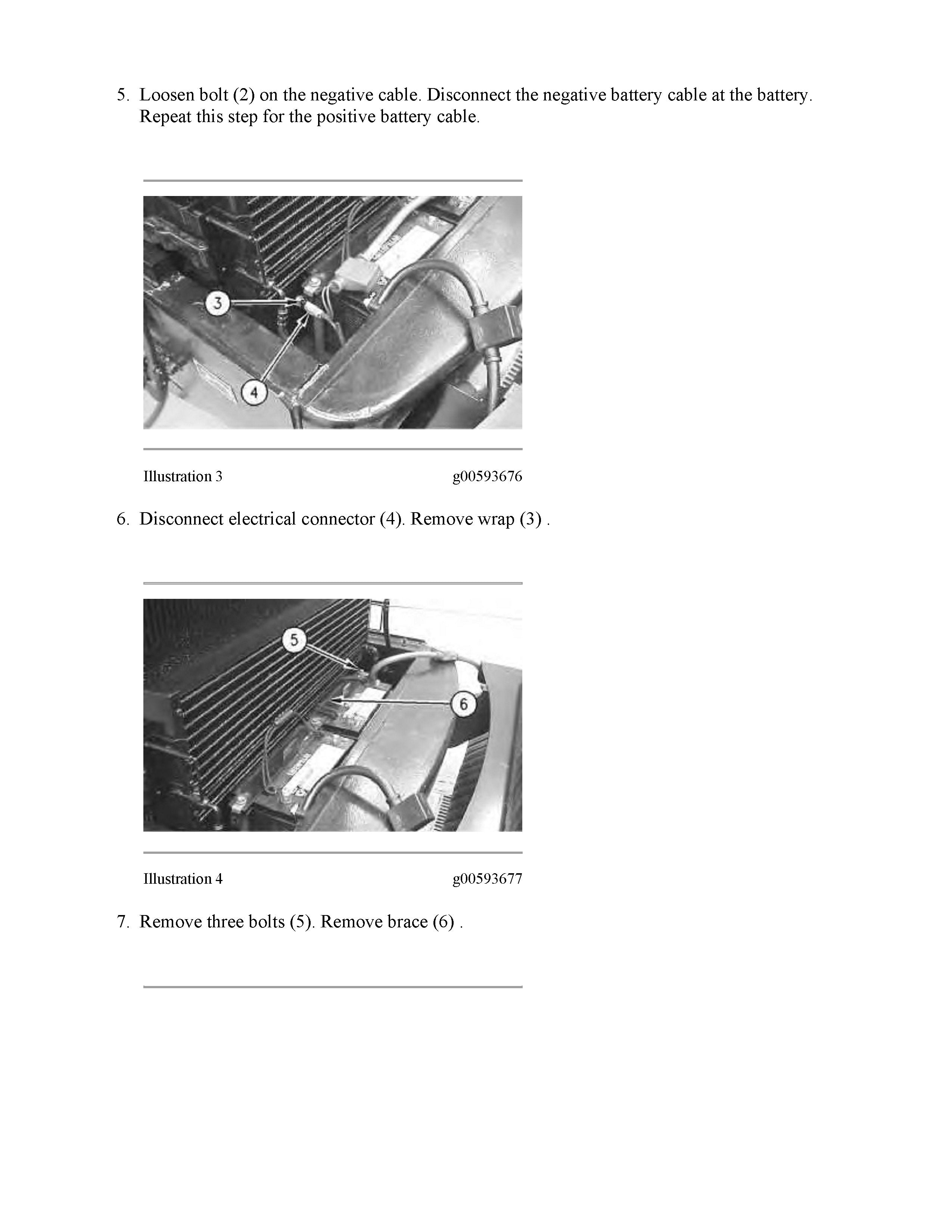 5. Loosen bolt (2) on the negative cable. Disconnect the negative battery cable at the battery. Repeat this step for the positive battery cable.

3

4

Illustration 3 g00593676

6. Disconnect electrical connector (4). Remove wrap (3) .

5

6

Illustration 4 g00593677

7. Remove three bolts (5). Remove brace (6) .