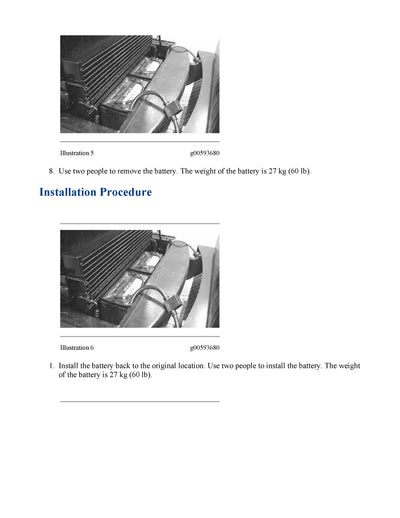 Illustration 5 g00593680

8. Use two people to remove the battery. The weight of the battery is 27 kg (60 lb).

Installation Procedure

Illustration 6 g00593680

1. Install the battery back to the original location. Use two people to install the battery. The weight of the battery is 27 kg (60 lb).