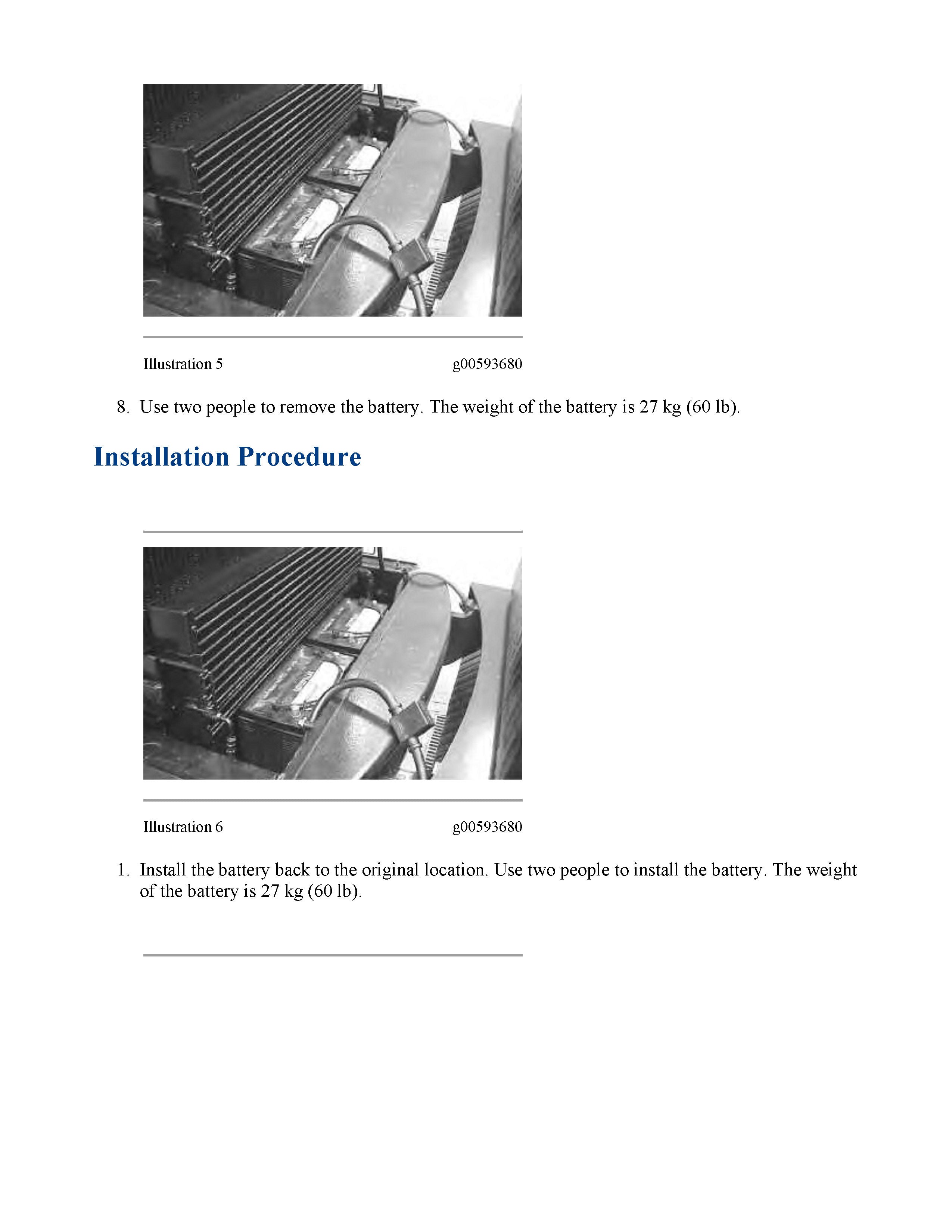 Illustration 5 g00593680

8. Use two people to remove the battery. The weight of the battery is 27 kg (60 lb).

Installation Procedure

Illustration 6 g00593680

1. Install the battery back to the original location. Use two people to install the battery. The weight of the battery is 27 kg (60 lb).