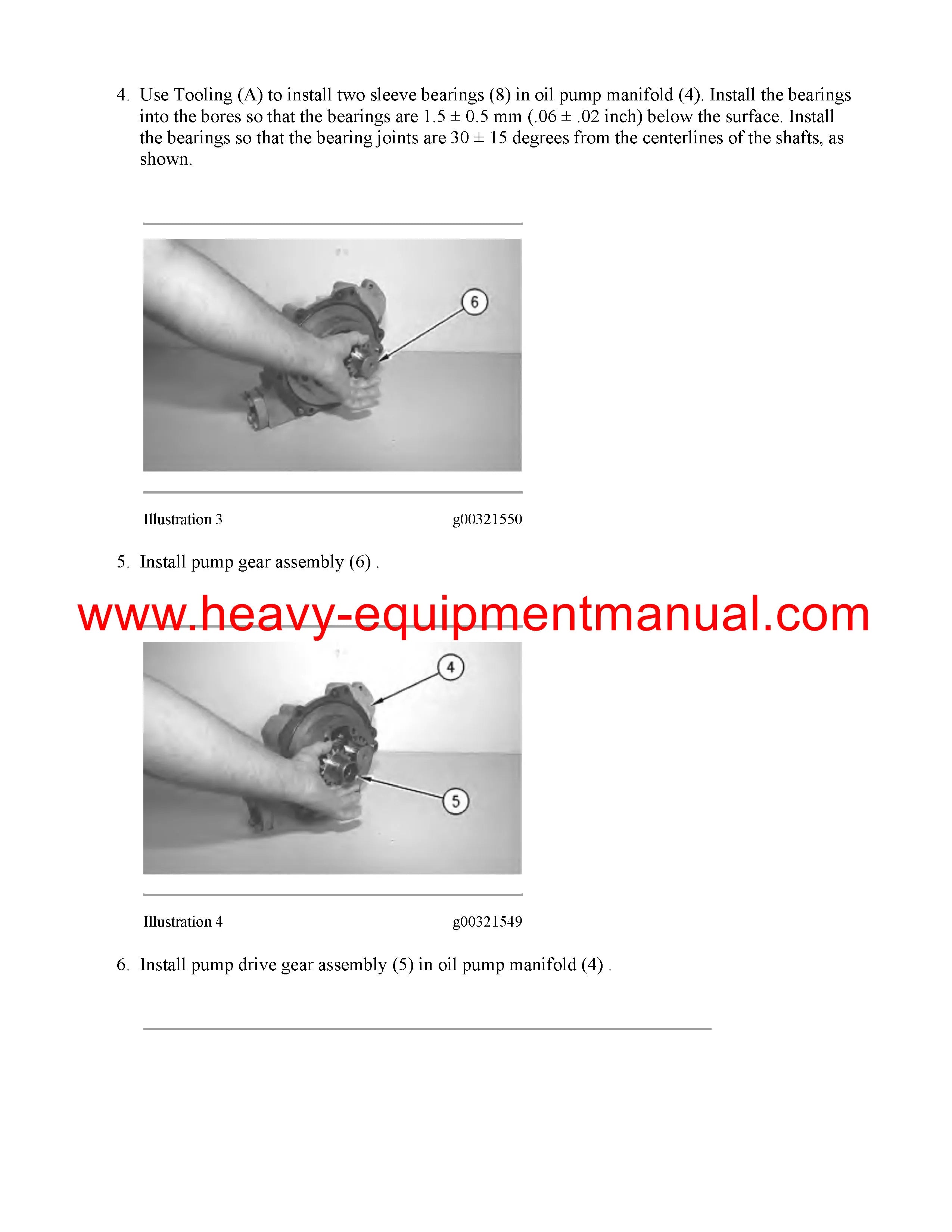 4. Use Tooling (A) to install two sleeve bearings (8) in oil pump manifold (4). Install the bearings into the bores so that the bearings are 1.5 ± 0.5 mm (.06 ± .02 inch) below the surface. Install the bearings so that the bearing joints are 30 ± 15 degrees from the centerlines of the shafts, as shown.

6

Illustration 3 g00321550

5. Install pump gear assembly (6) .

www.heavy-equipmentmanual.com

4

5

Illustration 4 g00321549

6. Install pump drive gear assembly (5) in oil pump manifold (4) .