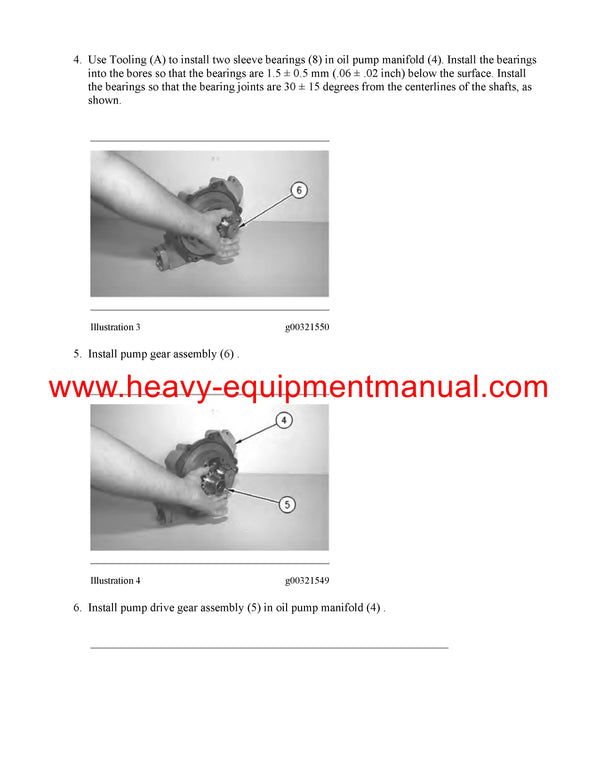 4. Use Tooling (A) to install two sleeve bearings (8) in oil pump manifold (4). Install the bearings into the bores so that the bearings are 1.5 ± 0.5 mm (.06 ± .02 inch) below the surface. Install the bearings so that the bearing joints are 30 ± 15 degrees from the centerlines of the shafts, as shown.

6

Illustration 3 g00321550

5. Install pump gear assembly (6) .

www.heavy-equipmentmanual.com

4

5

Illustration 4 g00321549

6. Install pump drive gear assembly (5) in oil pump manifold (4) .