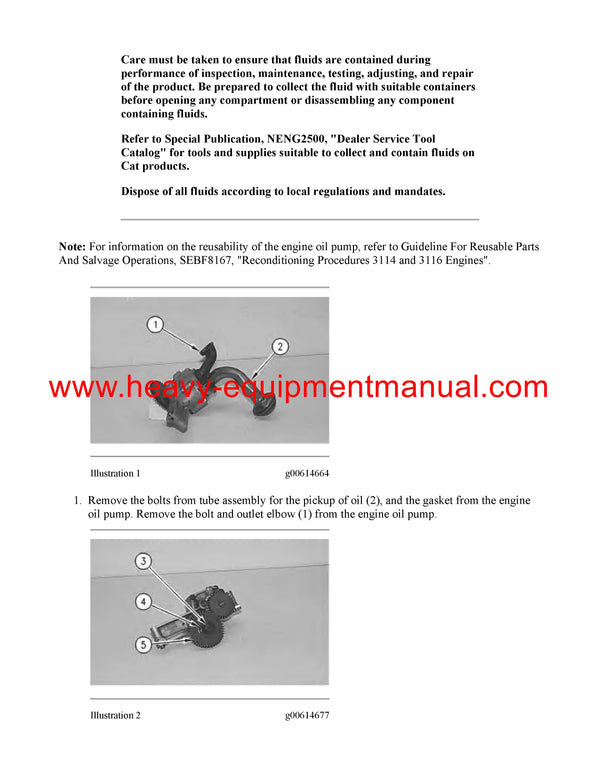 Care must be taken to ensure that fluids are contained during performance of inspection, maintenance, testing, adjusting, and repair of the product. Be prepared to collect the fluid with suitable containers before opening any compartment or disassembling any component containing fluids.

Refer to Special Publication, NENG2500, "Dealer Service Tool Catalog" for tools and supplies suitable to collect and contain fluids on Cat products.

Dispose of all fluids according to local regulations and mandates.

Note: For information on the reusability of the engine oil pump, refer to Guideline For Reusable Parts And Salvage Operations, SEBF8167, "Reconditioning Procedures 3114 and 3116 Engines".

1

2

www.heavy-equipmentmanual.com

Illustration 1 g00614664

1. Remove the bolts from tube assembly for the pickup of oil (2), and the gasket from the engine oil pump. Remove the bolt and outlet elbow (1) from the engine oil pump.

3

4

5

Illustration 2 g00614677