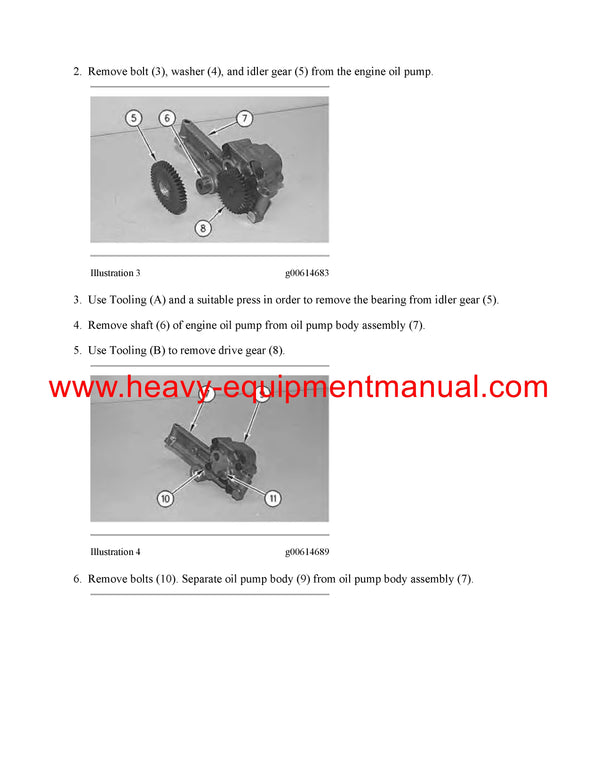 2. Remove bolt (3), washer (4), and idler gear (5) from the engine oil pump.

5 6 7

8

Illustration 3 g00614683

3. Use Tooling (A) and a suitable press in order to remove the bearing from idler gear (5).

4. Remove shaft (6) of engine oil pump from oil pump body assembly (7).

5. Use Tooling (B) to remove drive gear (8).

www.heavy-equipmentmanual.com

10 11

Illustration 4 g00614689

6. Remove bolts (10). Separate oil pump body (9) from oil pump body assembly (7).