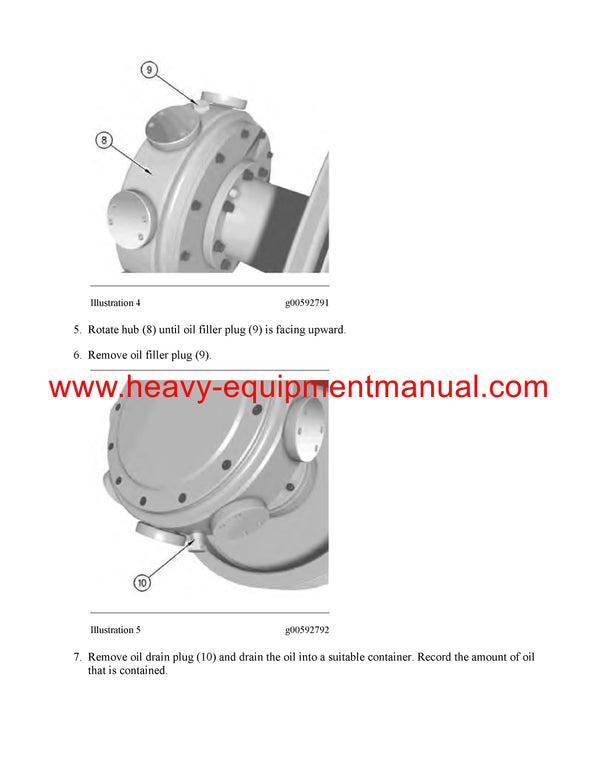 9

8

Illustration 4 g00592791

5. Rotate hub (8) until oil filler plug (9) is facing upward.

6. Remove oil filler plug (9).

www.heavy-equipmentmanual.com

10

Illustration 5 g00592792

7. Remove oil drain plug (10) and drain the oil into a suitable container. Record the amount of oil that is contained.