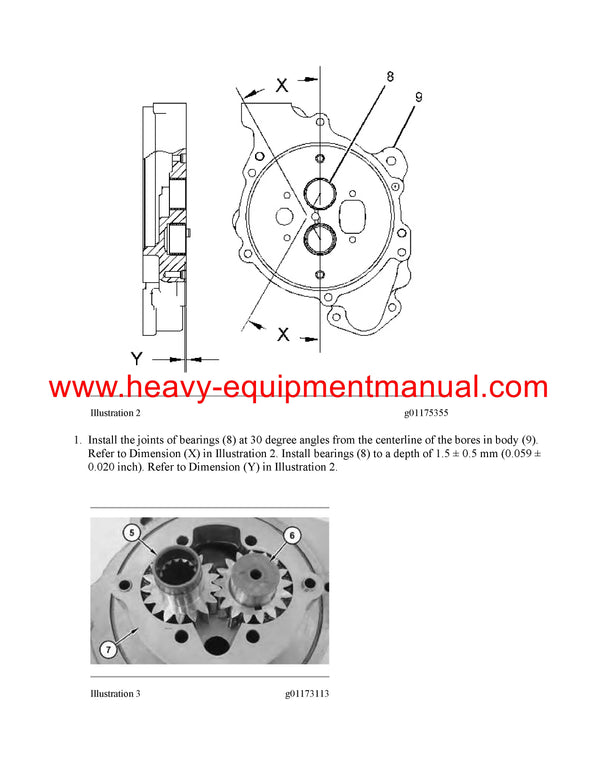 X
8
9
X
Y

www.heavy-equipmentmanual.com

Illustration 2 g01175355

1. Install the joints of bearings (8) at 30 degree angles from the centerline of the bores in body (9). Refer to Dimension (X) in Illustration 2. Install bearings (8) to a depth of 1.5 ± 0.5 mm (0.059 ± 0.020 inch). Refer to Dimension (Y) in Illustration 2.

5
6
7

Illustration 3 g01173113