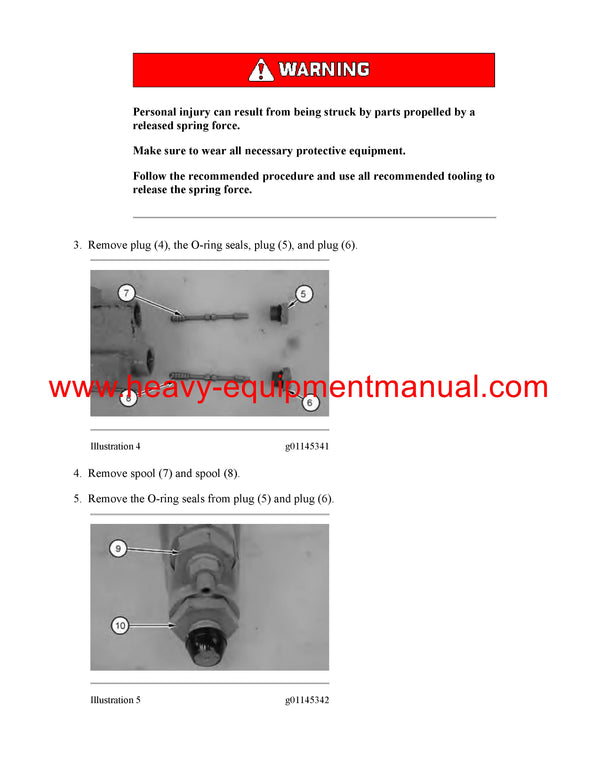 WARNING

Personal injury can result from being struck by parts propelled by a released spring force.

Make sure to wear all necessary protective equipment.

Follow the recommended procedure and use all recommended tooling to release the spring force.

3. Remove plug (4), the O-ring seals, plug (5), and plug (6).

7

5

8

6

www.heavy-equipmentmanual.com

Illustration 4 g01145341

4. Remove spool (7) and spool (8).

5. Remove the O-ring seals from plug (5) and plug (6).

9

10

Illustration 5 g01145342