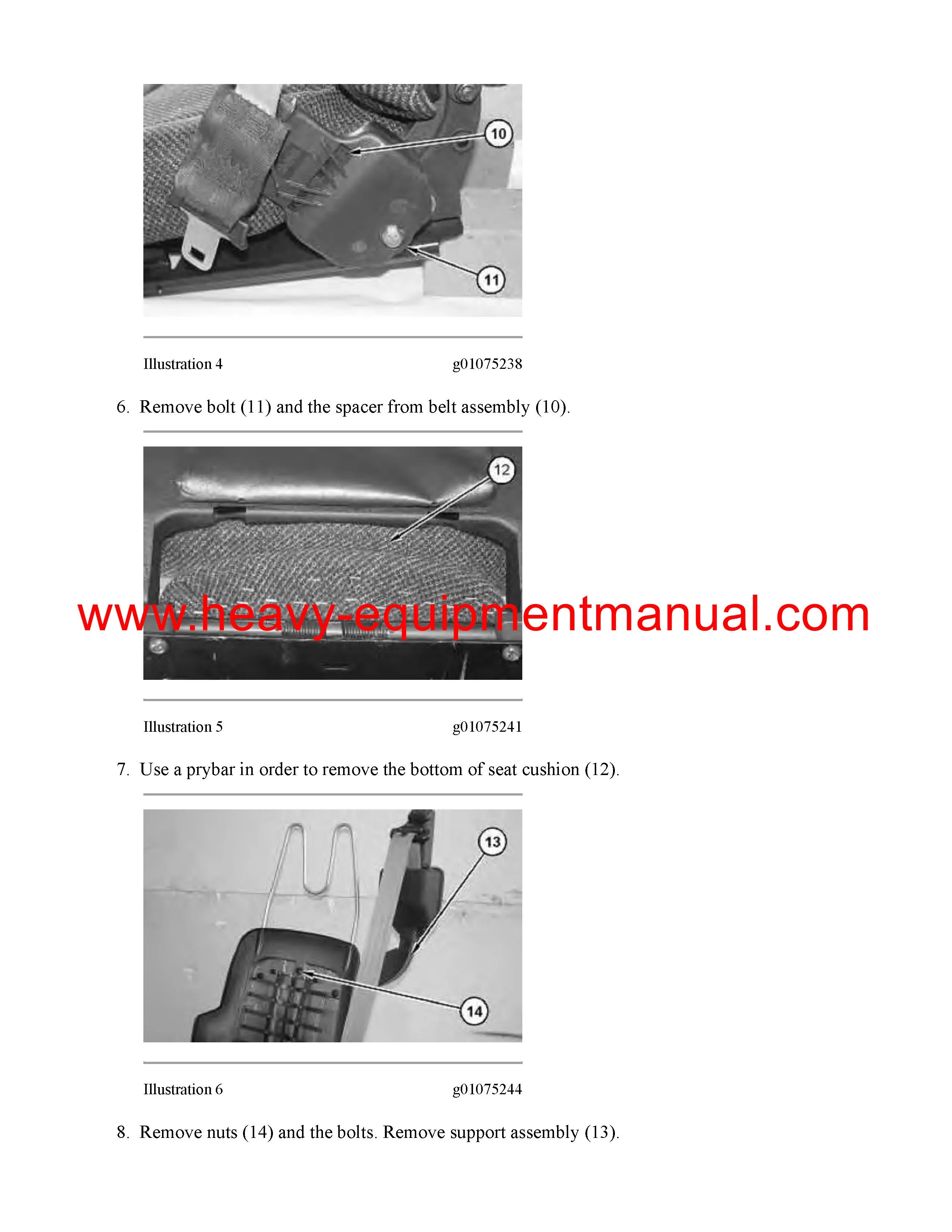 10

11

Illustration 4 g01075238

6. Remove bolt (11) and the spacer from belt assembly (10).

12

www.heavy-equipmentmanual.com

Illustration 5 g01075241

7. Use a prybar in order to remove the bottom of seat cushion (12).

13

14

Illustration 6 g01075244

8. Remove nuts (14) and the bolts. Remove support assembly (13).