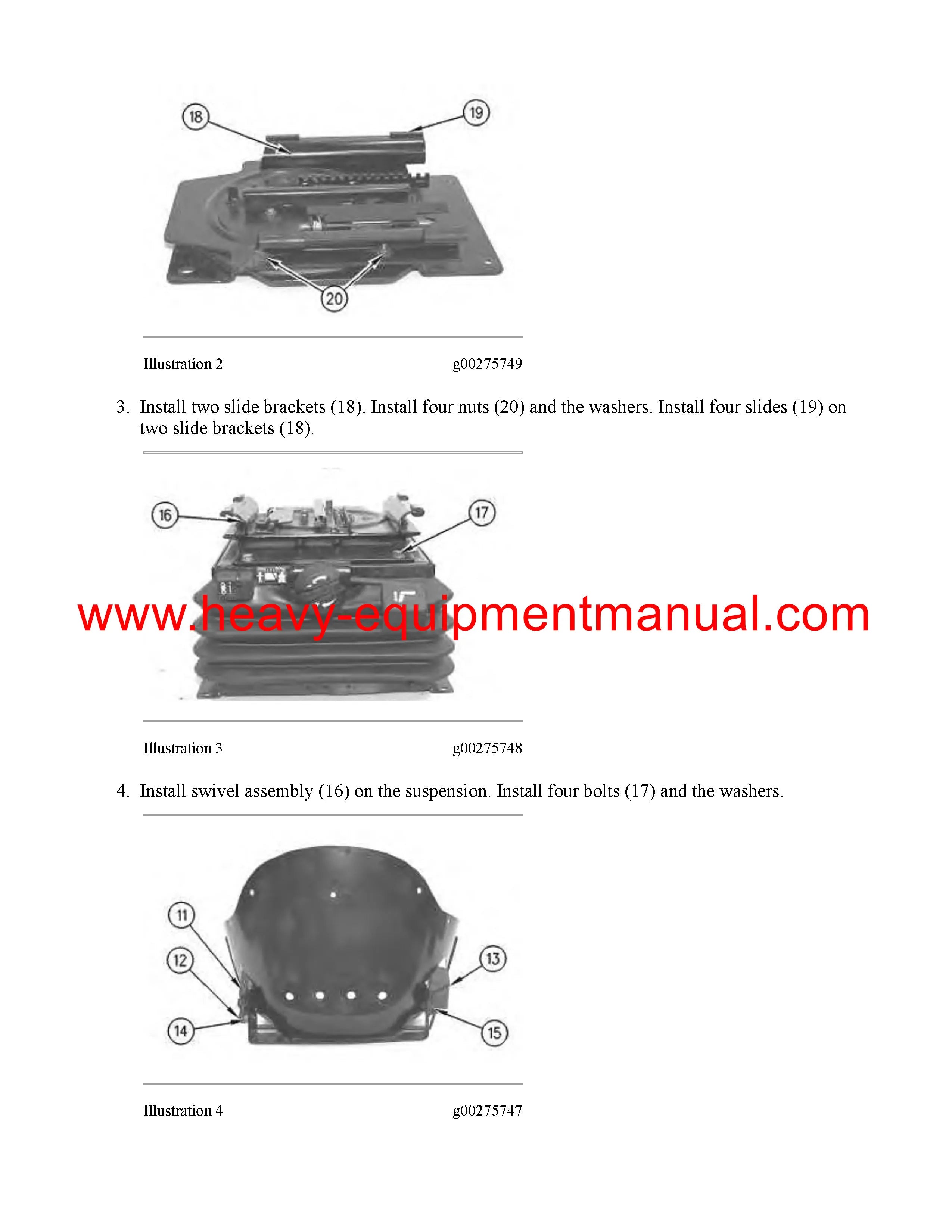 18

19

20

Illustration 2 g00275749

3. Install two slide brackets (18). Install four nuts (20) and the washers. Install four slides (19) on two slide brackets (18).

16

17

www.heavy-equipmentmanual.com

Illustration 3 g00275748

4. Install swivel assembly (16) on the suspension. Install four bolts (17) and the washers.

11

12

13

14

15

Illustration 4 g00275747