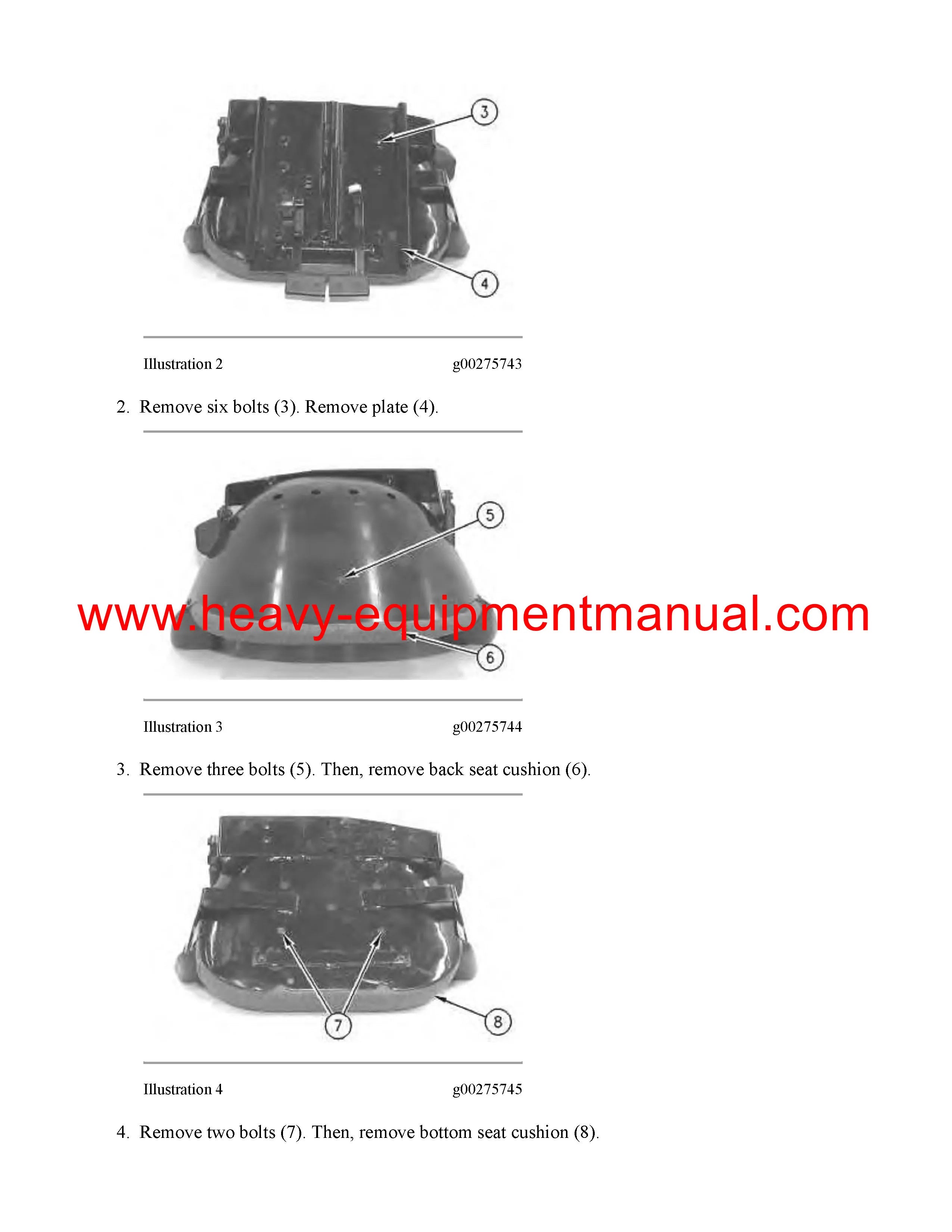 3

4

Illustration 2 g00275743

2. Remove six bolts (3). Remove plate (4).

5

www.heavy-equipmentmanual.com

6

Illustration 3 g00275744

3. Remove three bolts (5). Then, remove back seat cushion (6).

7

8

Illustration 4 g00275745

4. Remove two bolts (7). Then, remove bottom seat cushion (8).