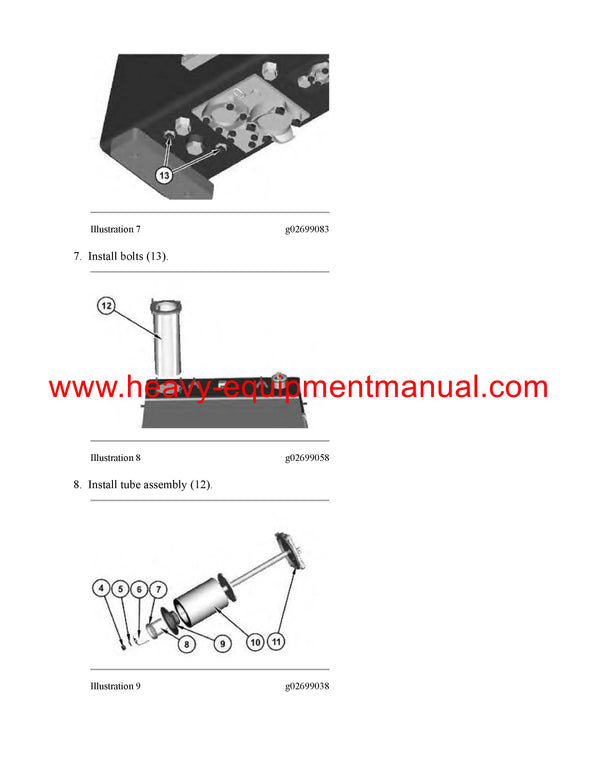 13

Illustration 7 g02699083

7. Install bolts (13).

12

www.heavy-equipmentmanual.com

Illustration 8 g02699058

8. Install tube assembly (12).

4 5 6 7

8 9 10 11

Illustration 9 g02699038