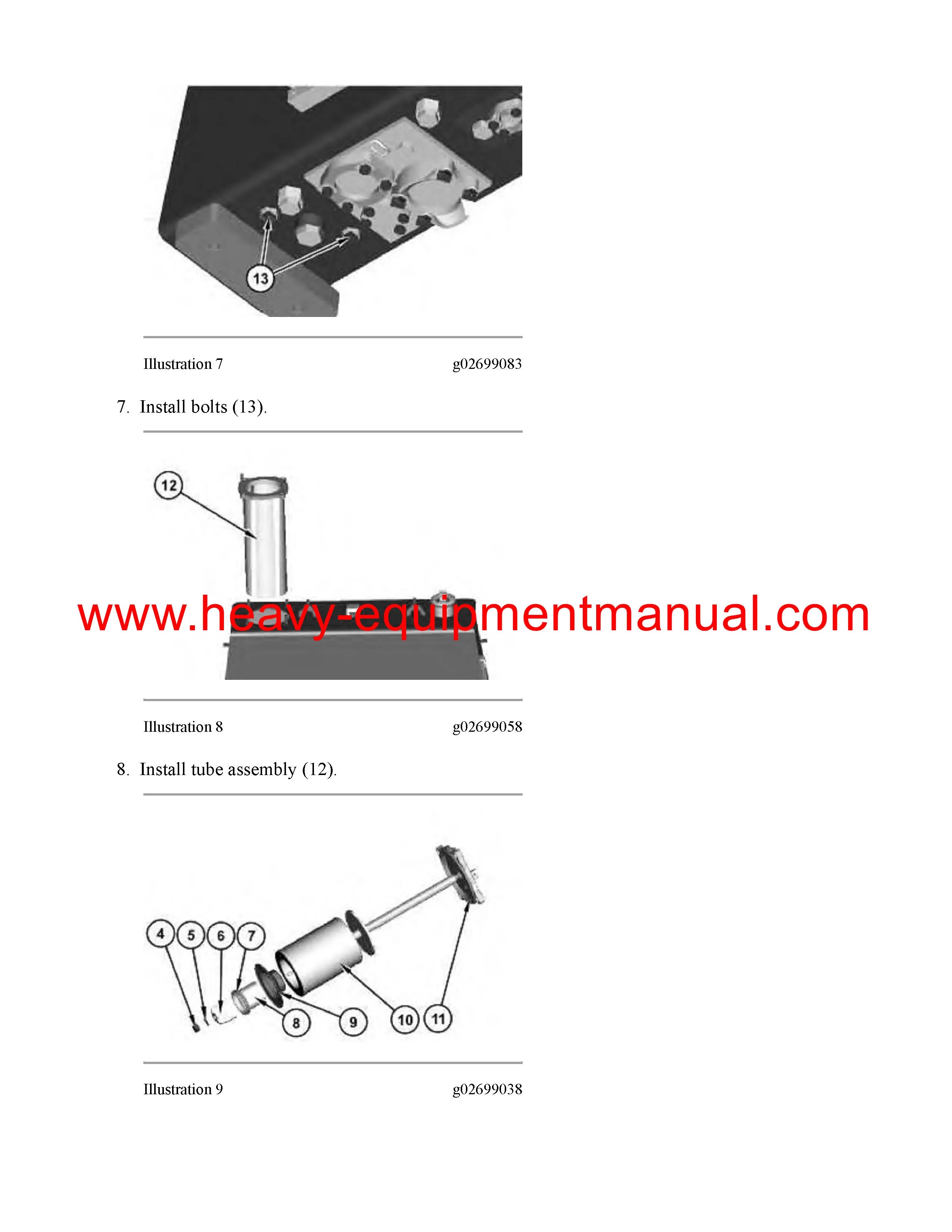 13

Illustration 7 g02699083

7. Install bolts (13).

12

www.heavy-equipmentmanual.com

Illustration 8 g02699058

8. Install tube assembly (12).

4 5 6 7 8 9 10 11

Illustration 9 g02699038