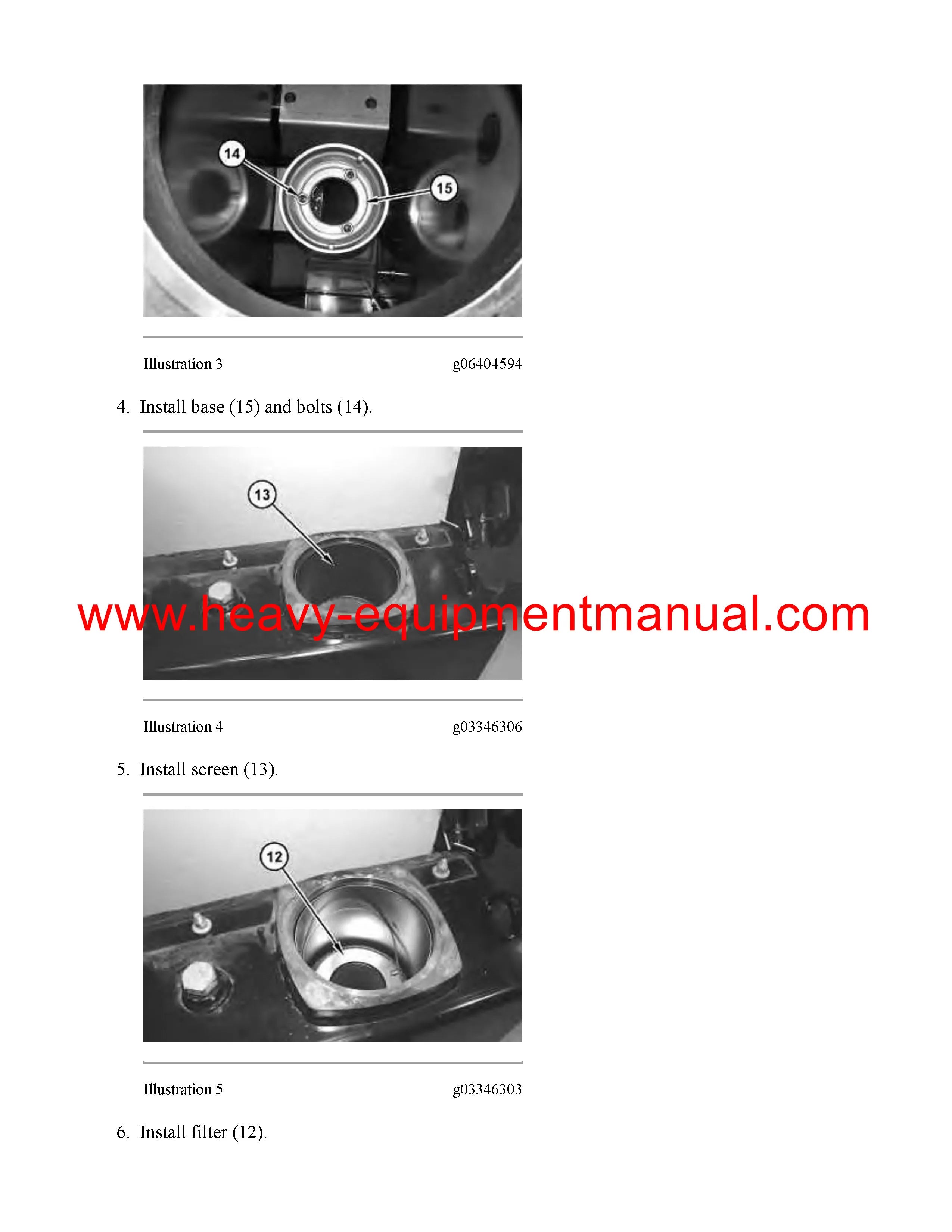 14

15

Illustration 3 g06404594

4. Install base (15) and bolts (14).

13

www.heavy-equipmentmanual.com

Illustration 4 g03346306

5. Install screen (13).

12

Illustration 5 g03346303

6. Install filter (12).