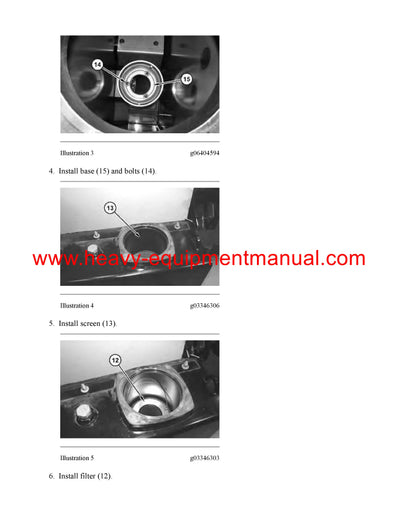 14

15

Illustration 3

g06404594

4. Install base (15) and bolts (14).

13

www.heavy-equipmentmanual.com

Illustration 4

g03346306

5. Install screen (13).

12

Illustration 5

g03346303

6. Install filter (12).