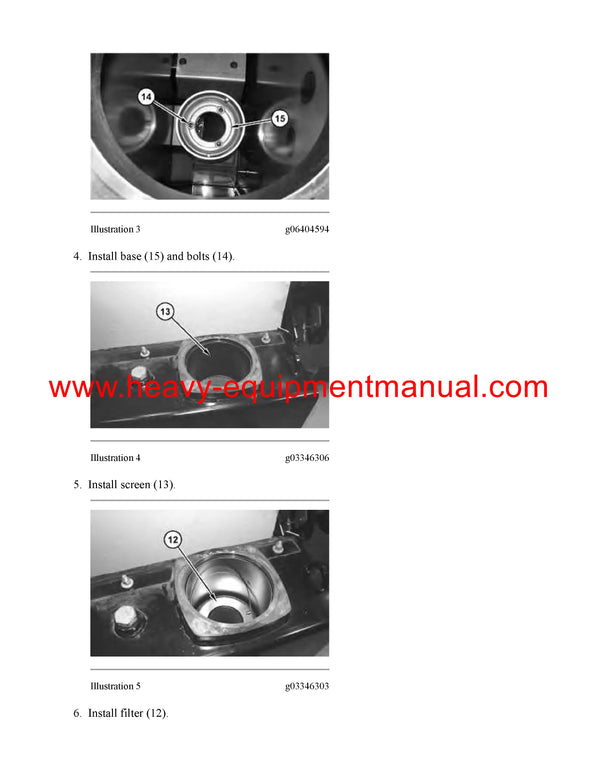 14

15

Illustration 3 g06404594

4. Install base (15) and bolts (14).

13

www.heavy-equipmentmanual.com

Illustration 4 g03346306

5. Install screen (13).

12

Illustration 5 g03346303

6. Install filter (12).